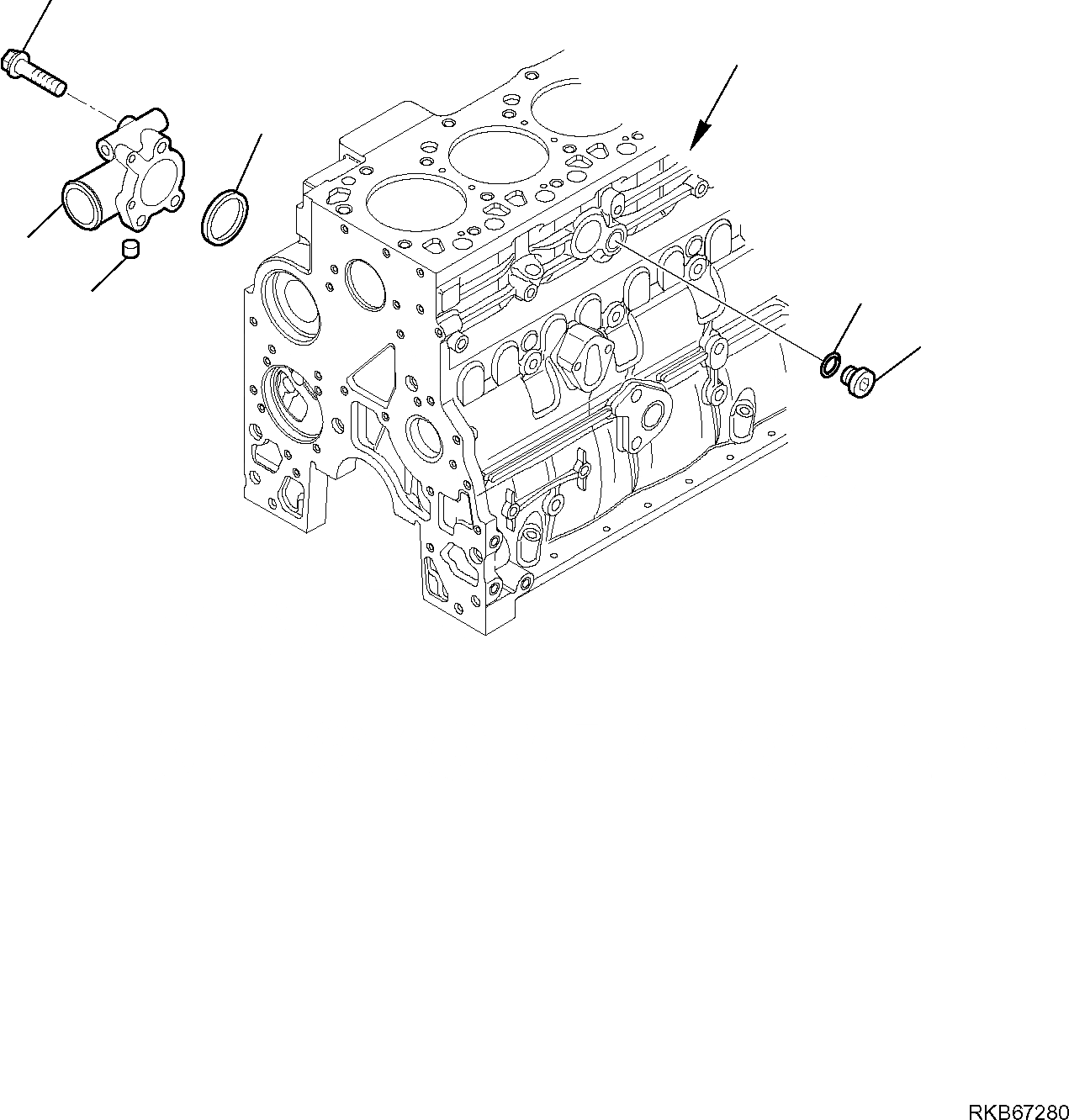 RKB67280