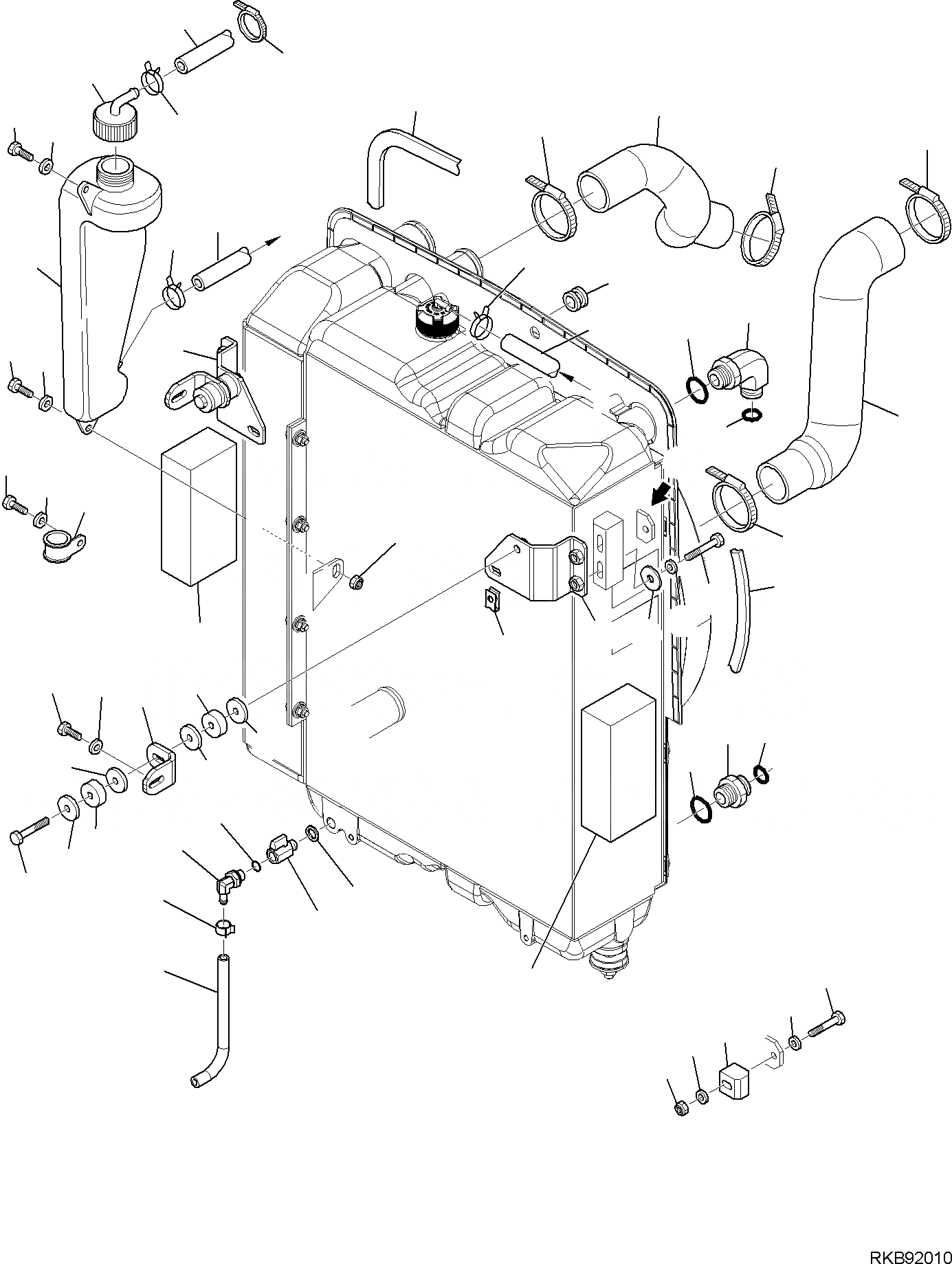 RKB92010