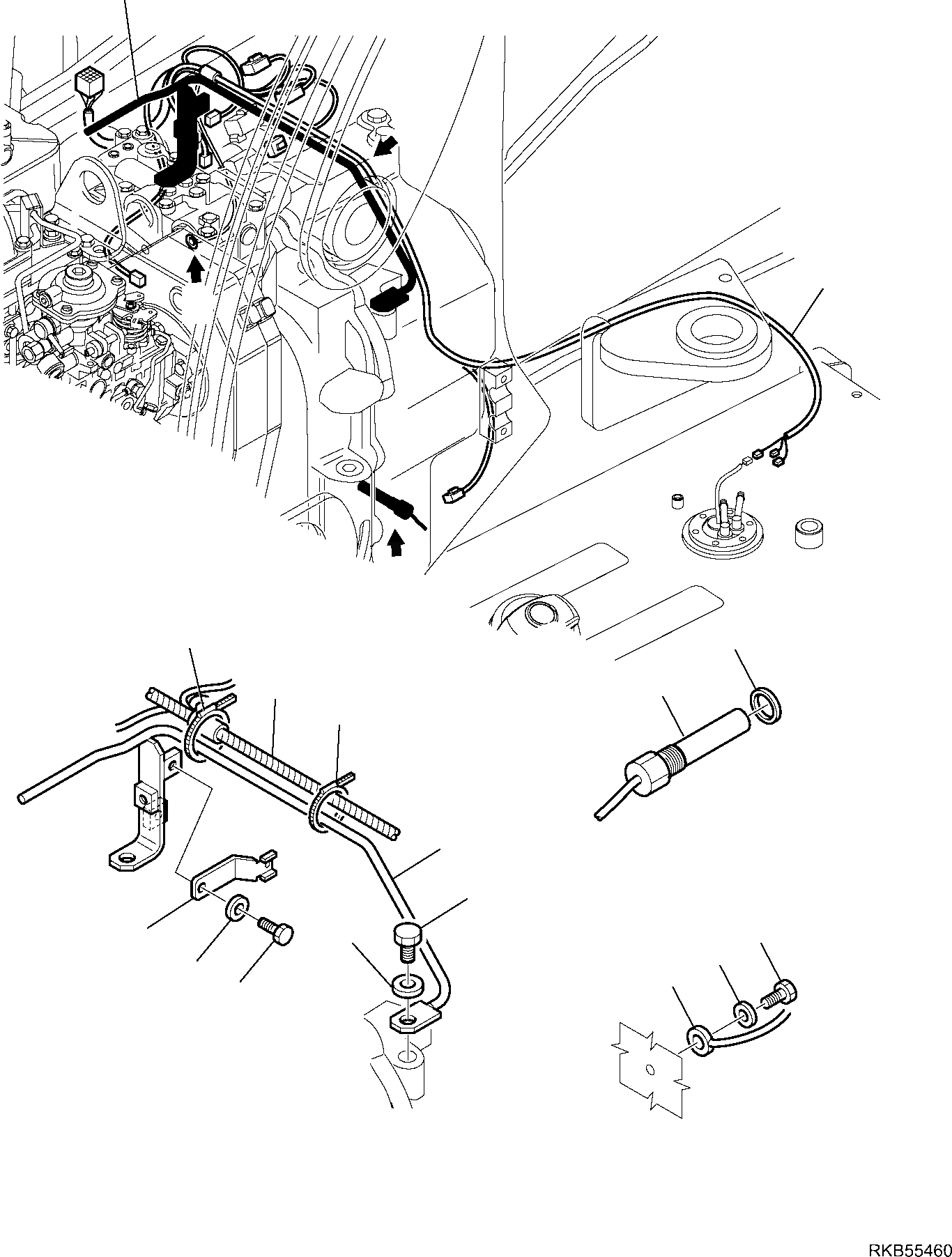 RKB55460