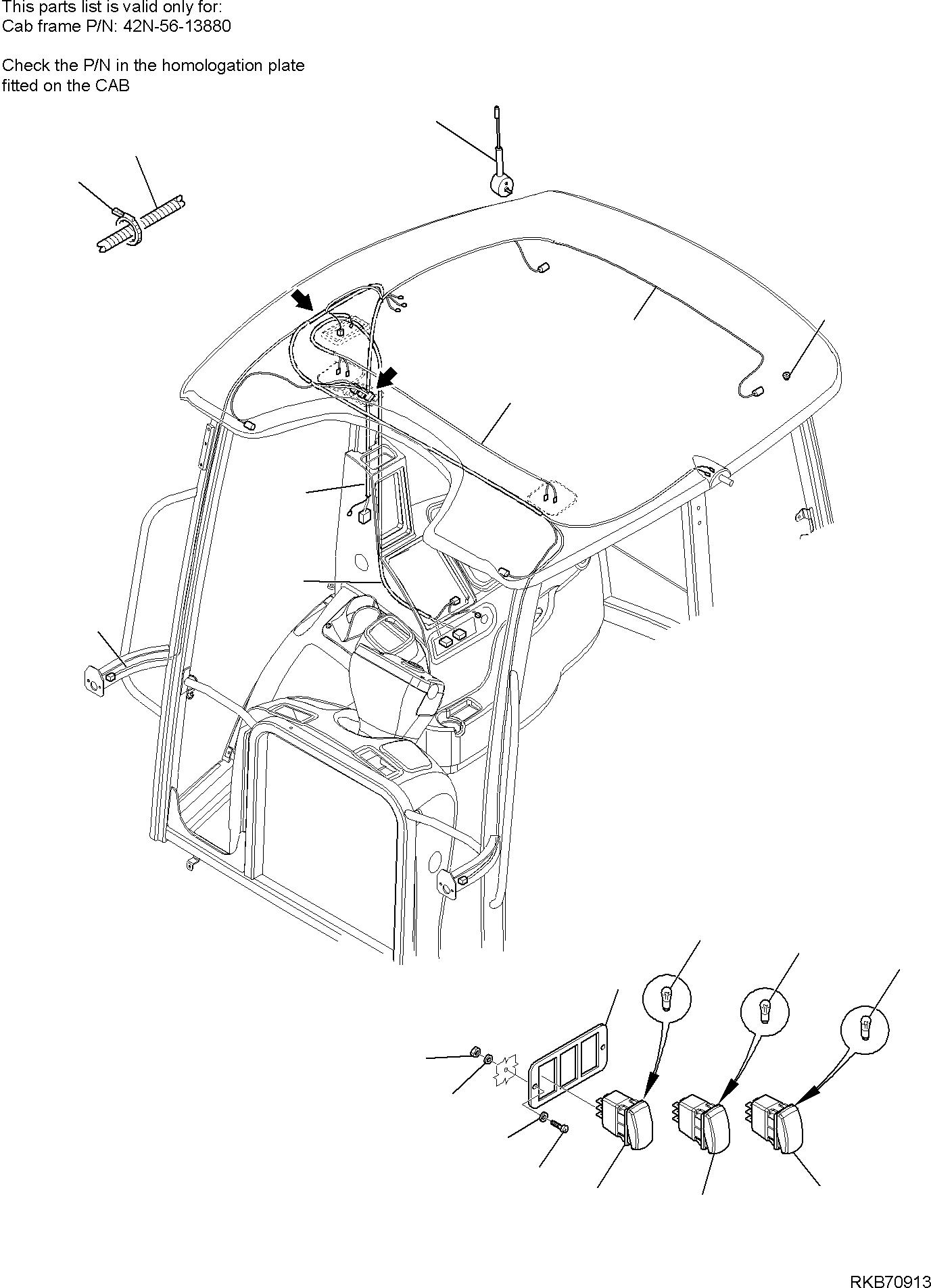 This parts list is valid only for:
Cab frame P/N: 42N-56-13880

Check the P/N in the homologation plate fitted on the CAB

RKB70913