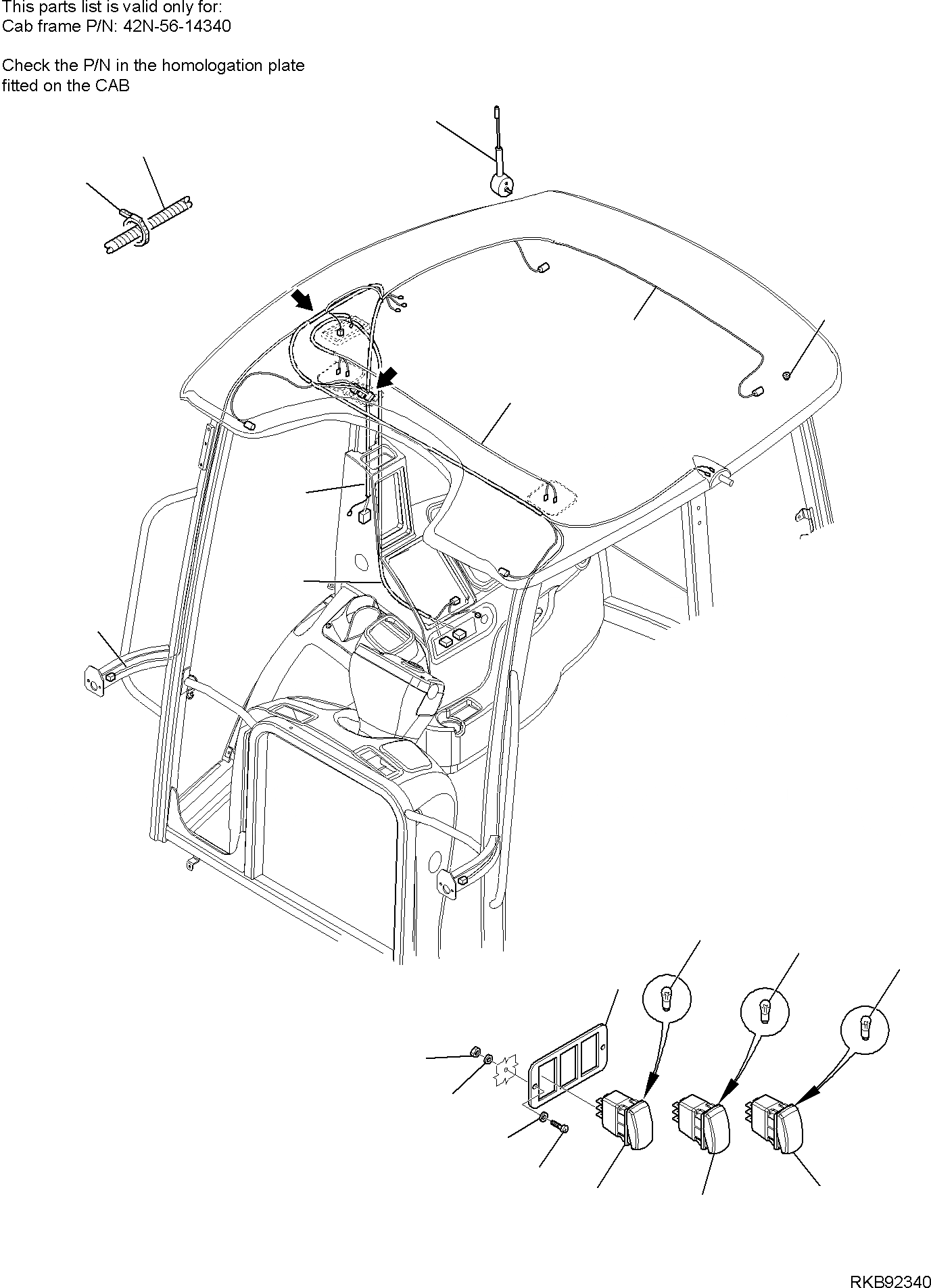 This parts list is valid only for:
Cab frame P/N: 42N-56-14340

Check the P/N in the homologation plate fitted on the CAB

RKB92340