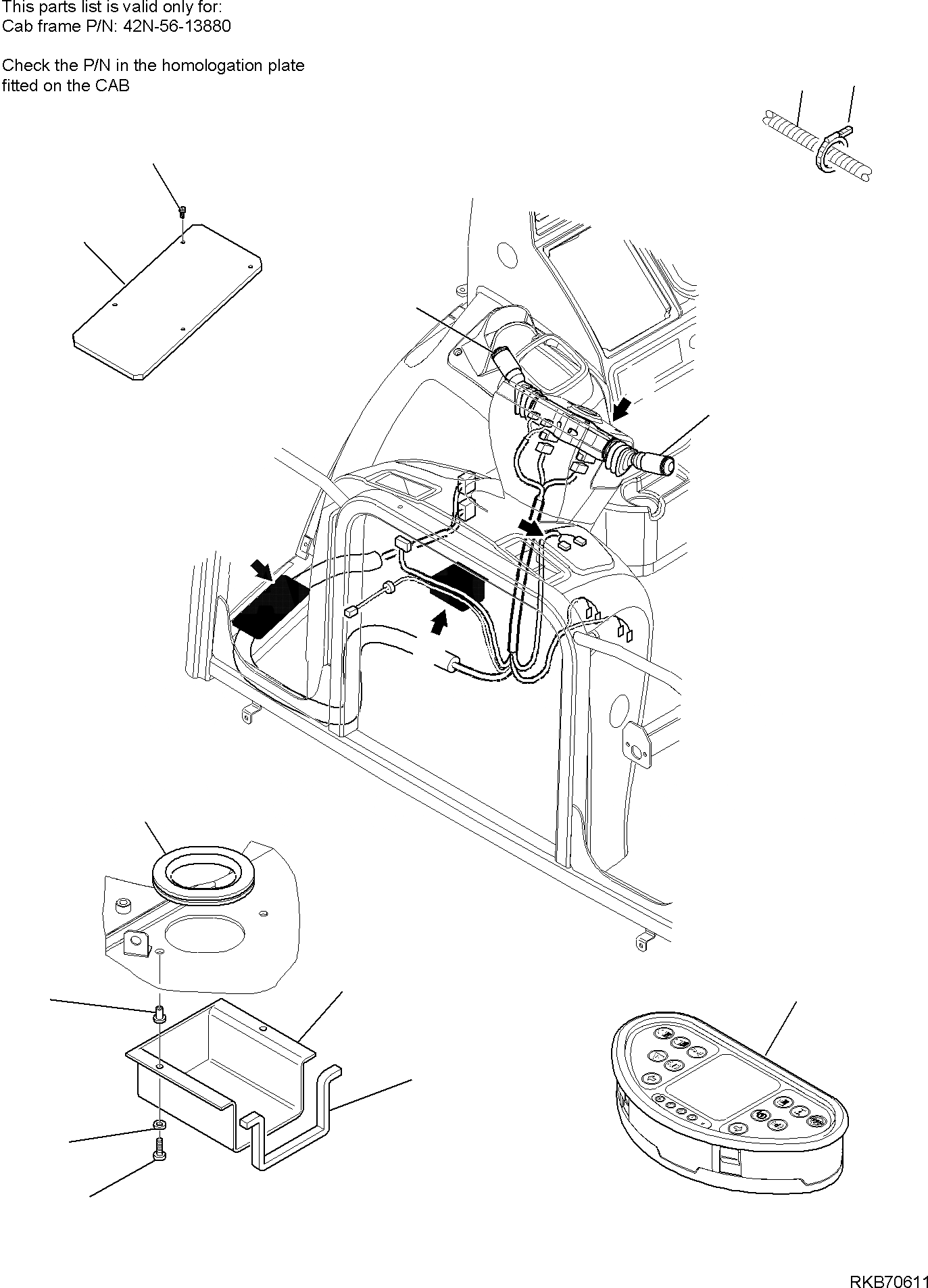 This parts list is valid only for:
Cab frame P/N: 42N-56-13880

Check the P/N in the homologation plate fitted on the CAB

RKB70611