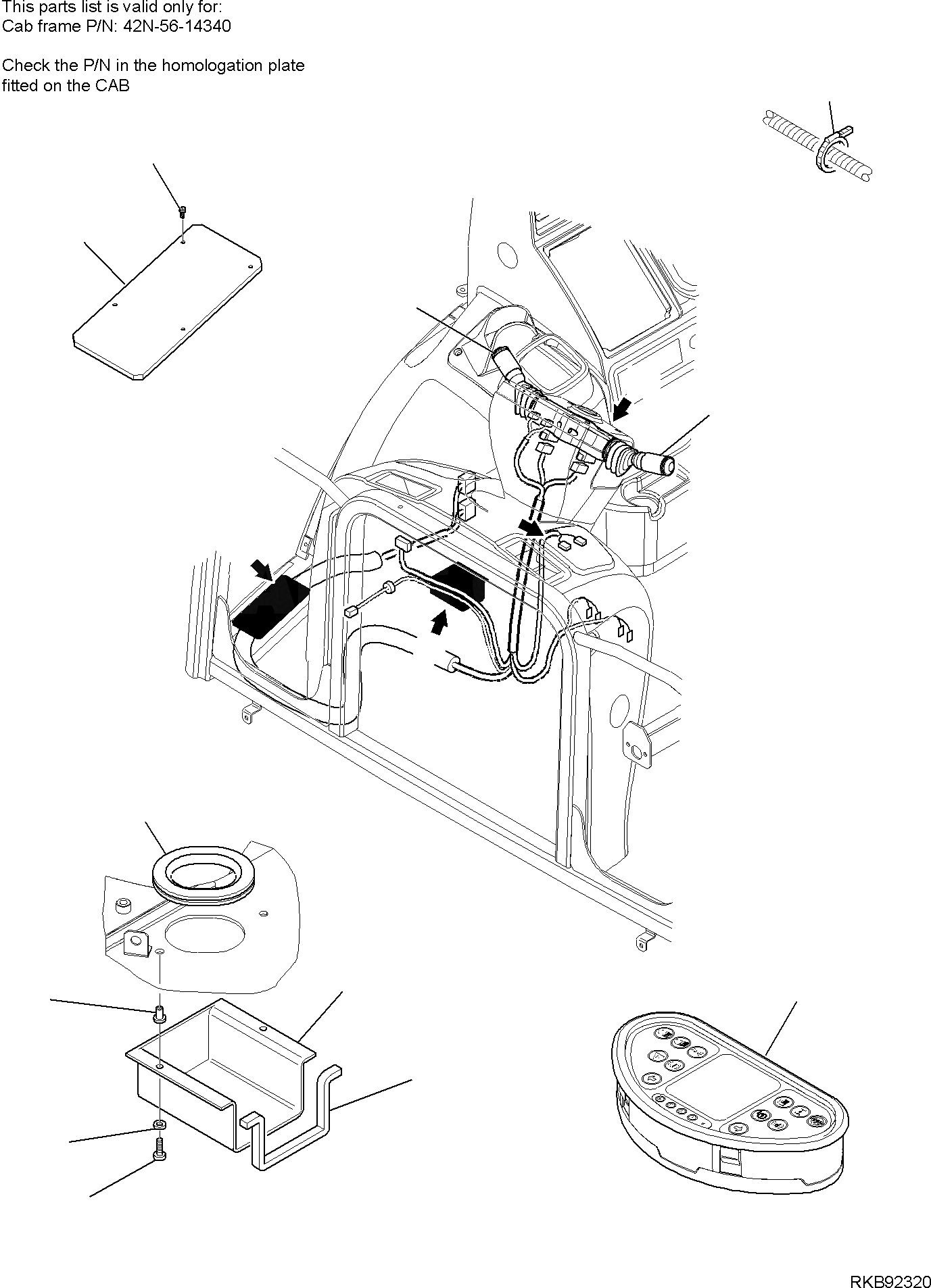 This parts list is valid only for:
Cab frame P/N: 42N-56-14340

Check the P/N in the homologation plate fitted on the CAB

RKB92320