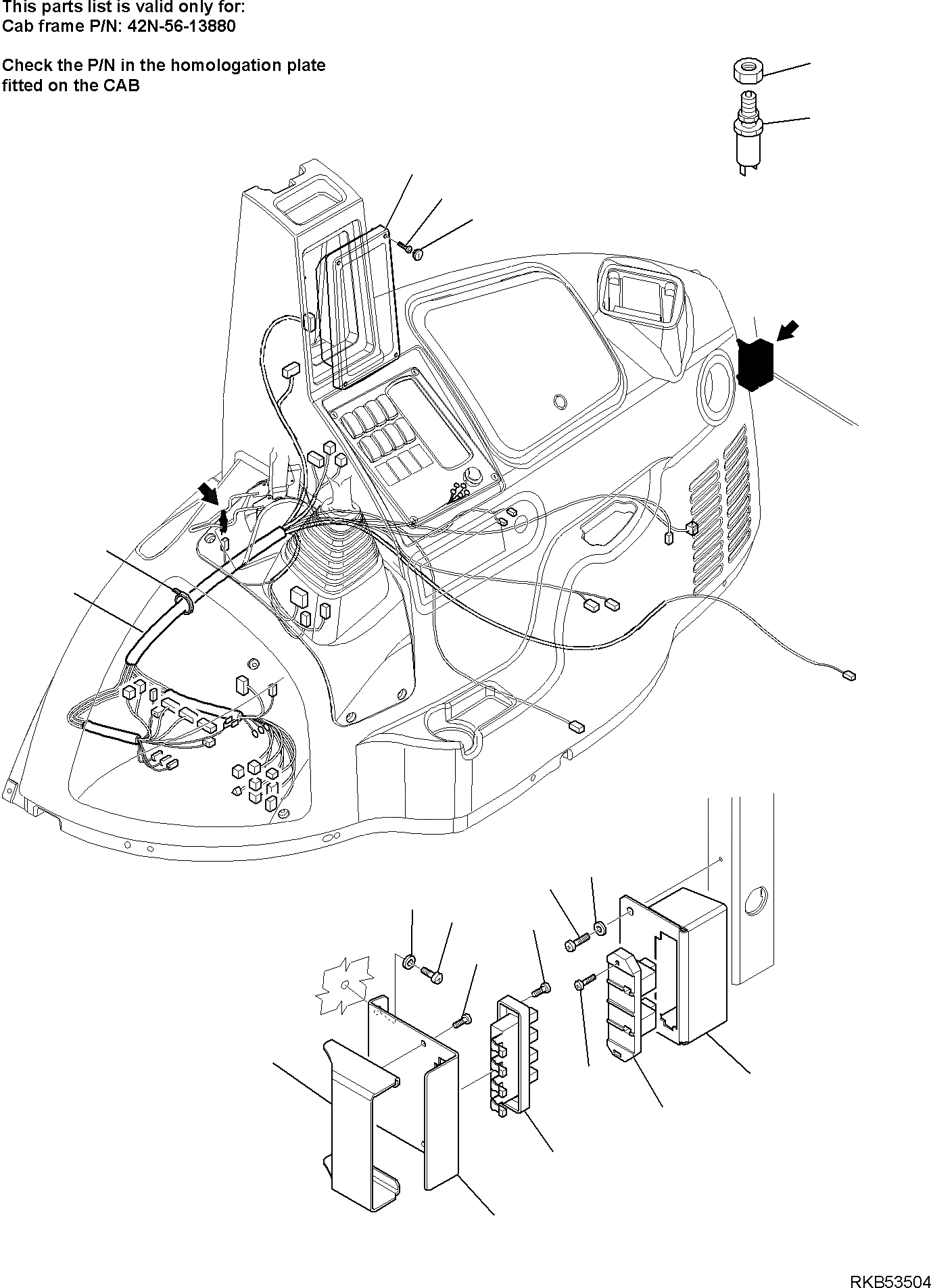 This parts list is valid only for:
Cab frame P/N: 42N-56-13880

Check the P/N in the homologation plate fitted on the CAB

RKB53504