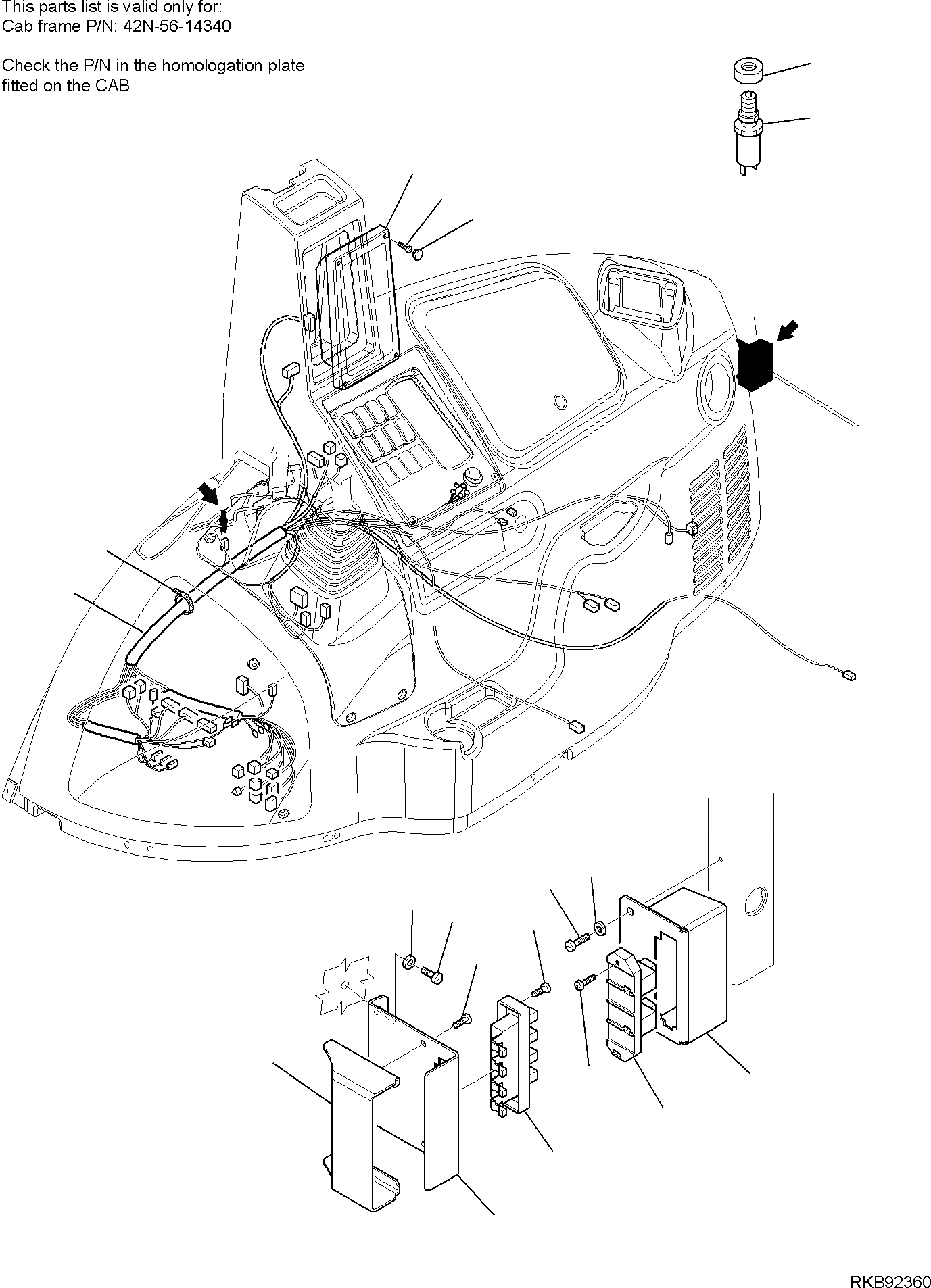 This parts list is valid only for:
Cab frame P/N: 42N-56-14340

Check the P/N in the homologation plate fitted on the CAB

RKB92360