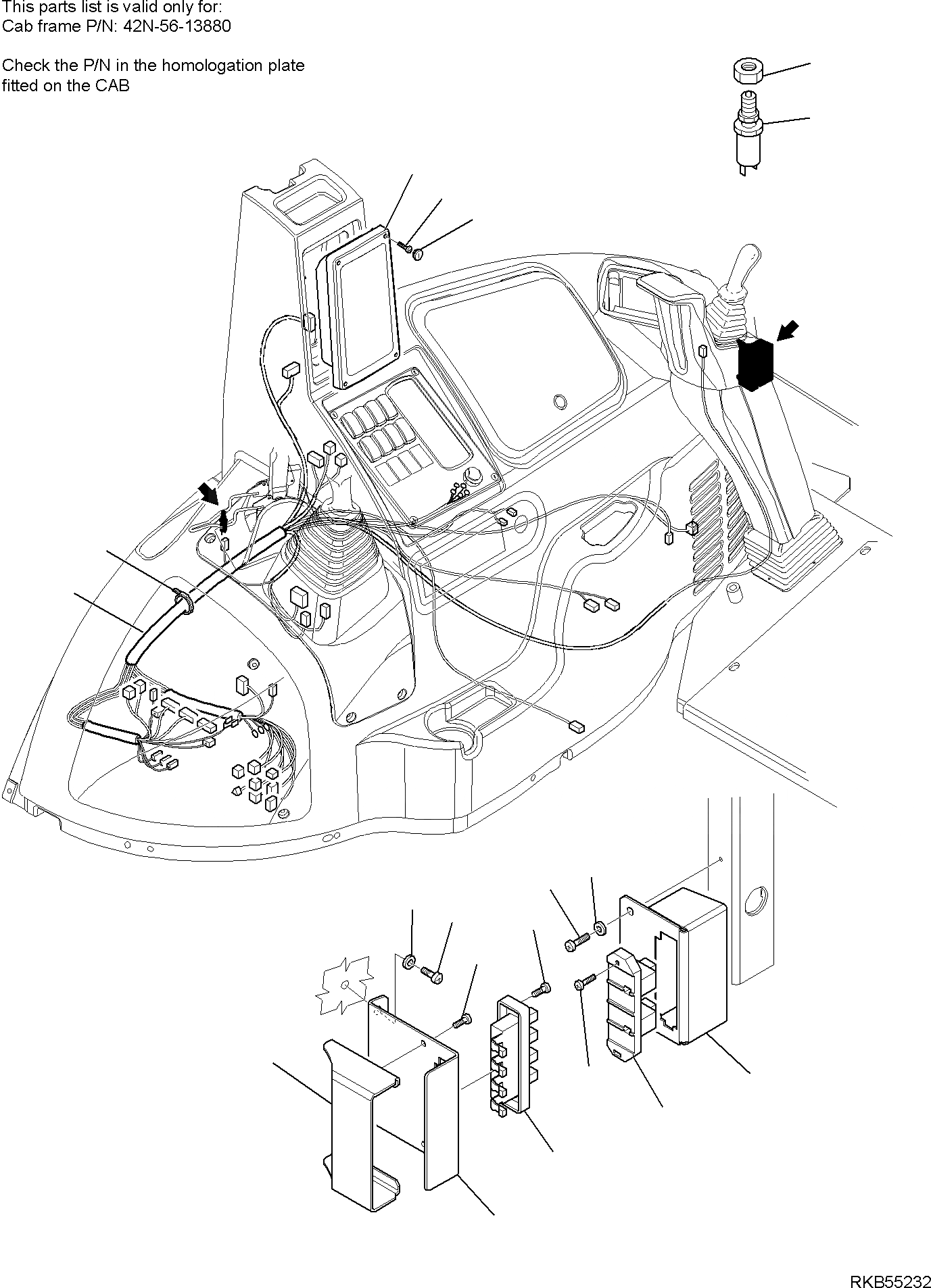 This parts list is valid only for:
Cab frame P/N: 42N-56-13880

Check the P/N in the homologation plate fitted on the CAB

RKB55232