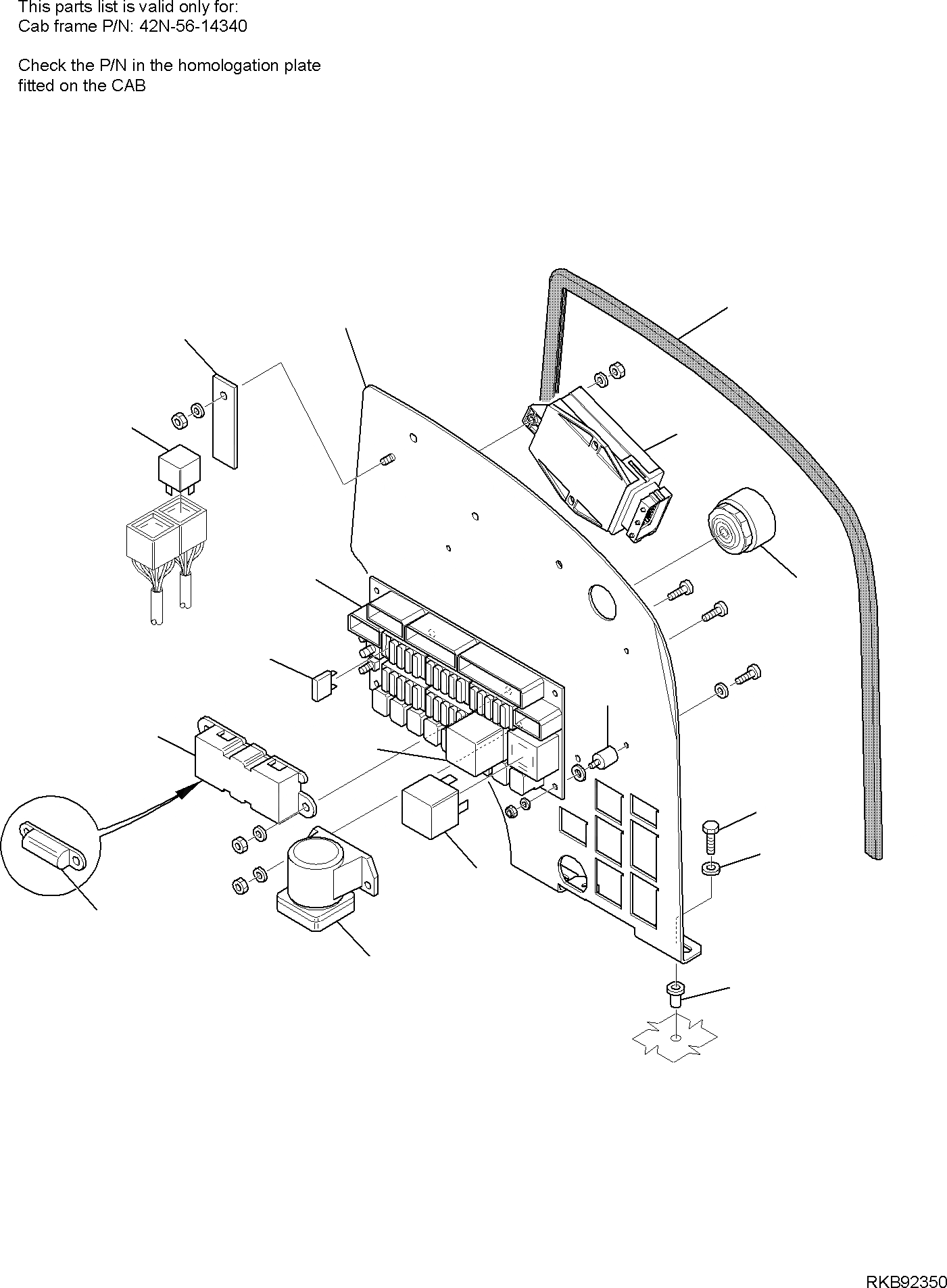 This parts list is valid only for:
Cab frame P/N: 42N-56-14340

Check the P/N in the homologation plate fitted on the CAB

RKB92350