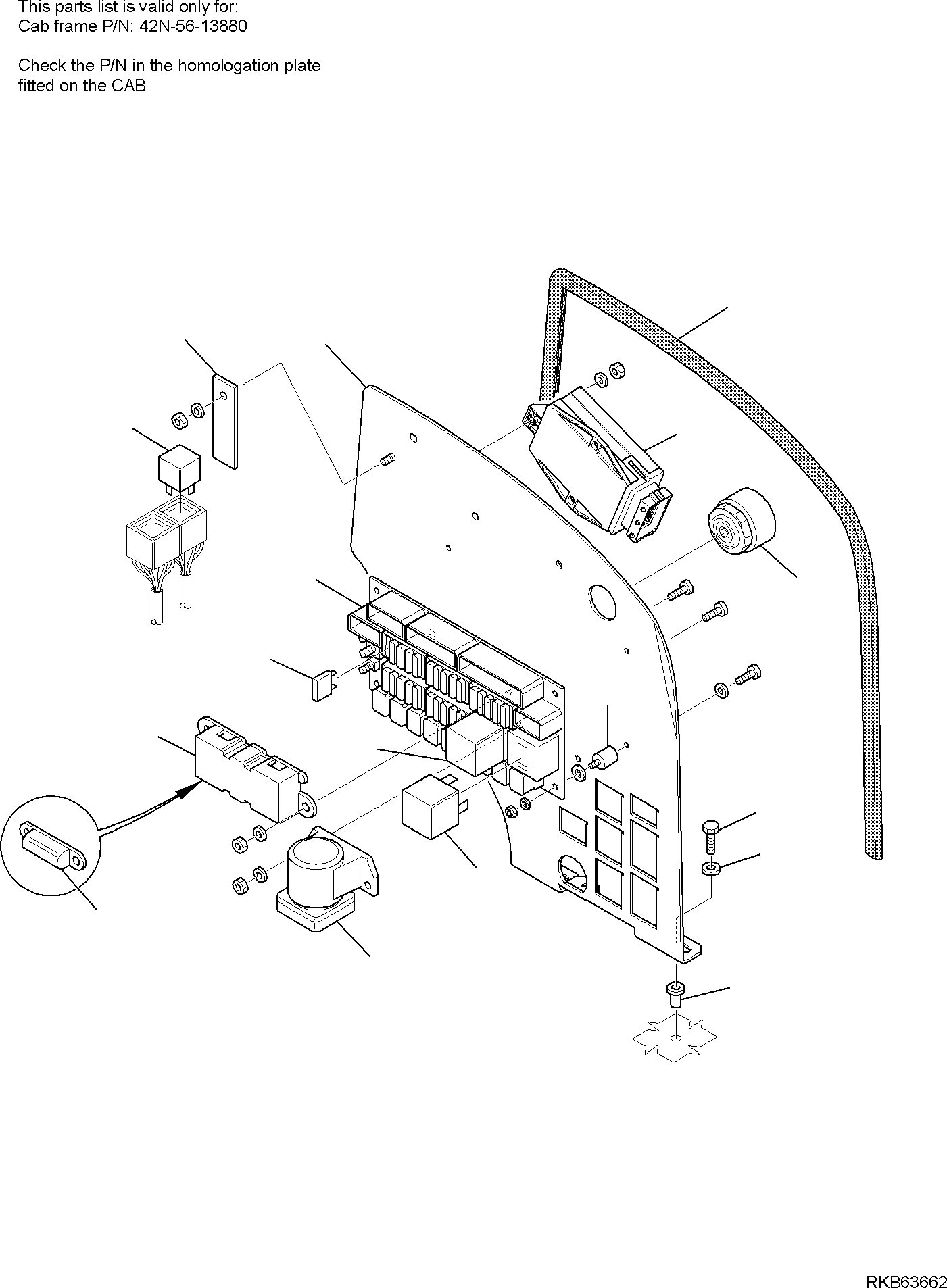 This parts list is valid only for:
Cab frame P/N: 42N-56-13880

Check the P/N in the homologation plate fitted on the CAB

RKB63662