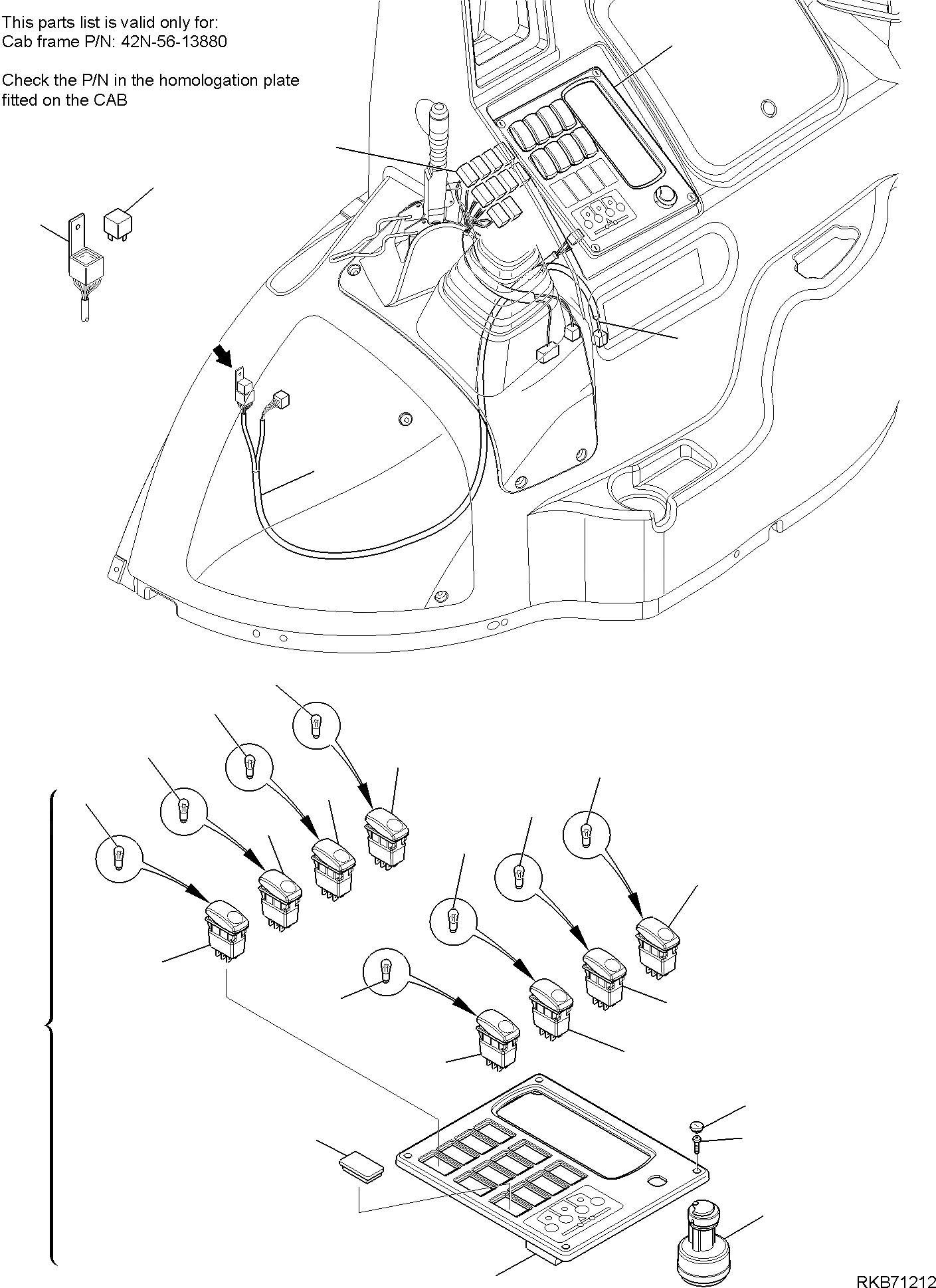 This parts list is valid only for:
Cab frame P/N: 42N-56-13880

Check the P/N in the homologation plate fitted on the CAB

RKB71212