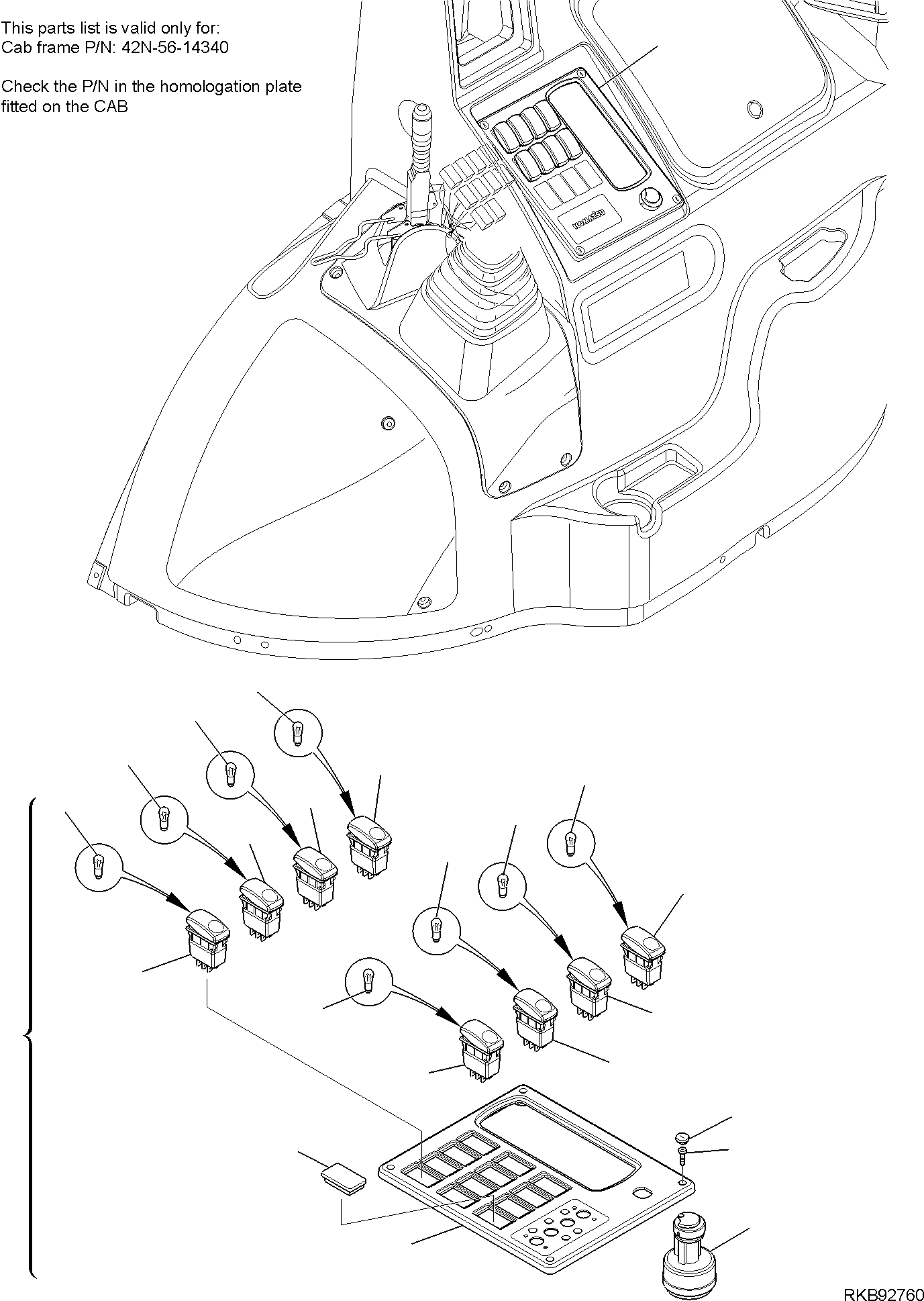 This parts list is valid only for:
Cab frame P/N: 42N-56-14340

Check the P/N in the homologation plate fitted on the CAB

KOMATSU

RKB92760