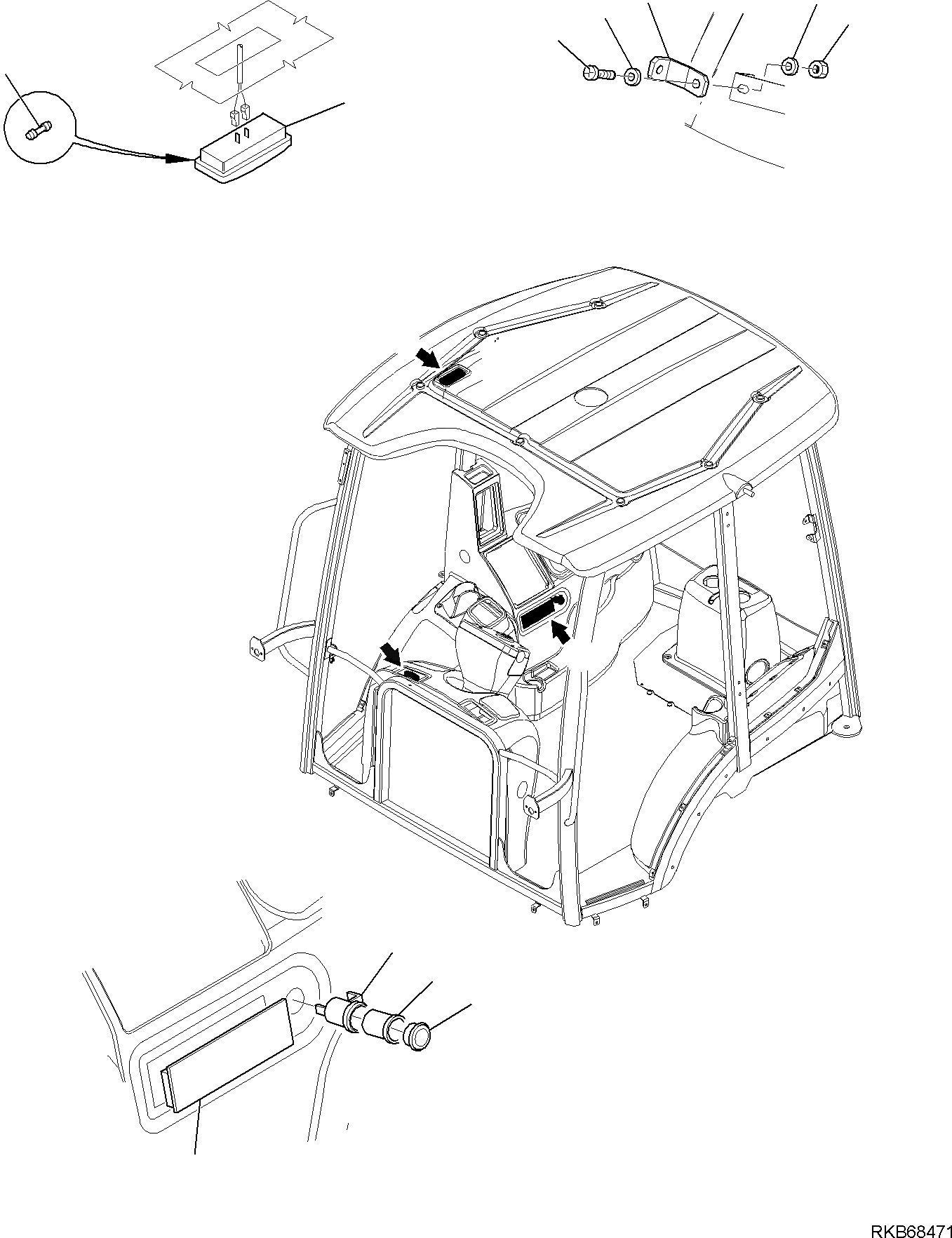 RKB68471