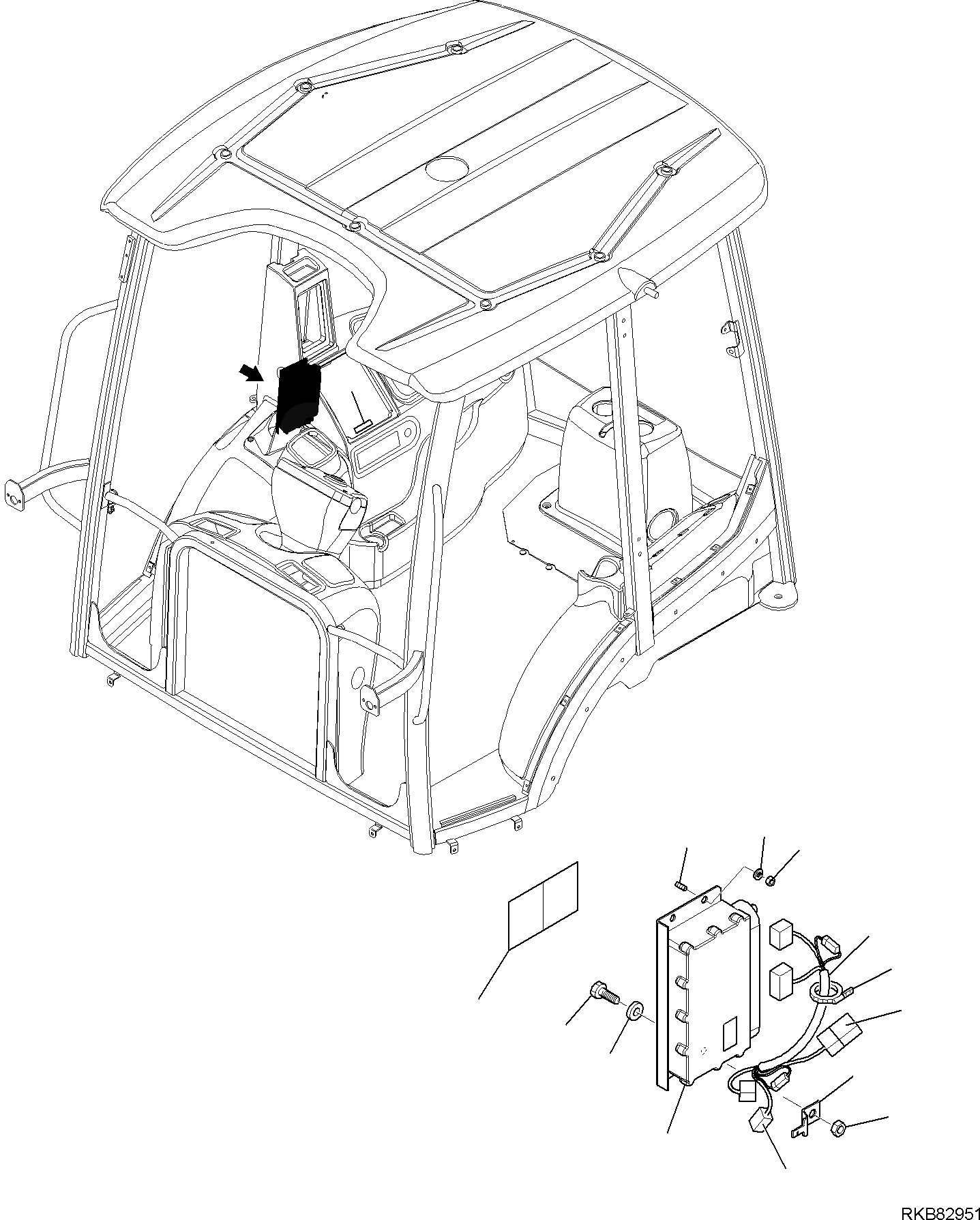 RKB82951