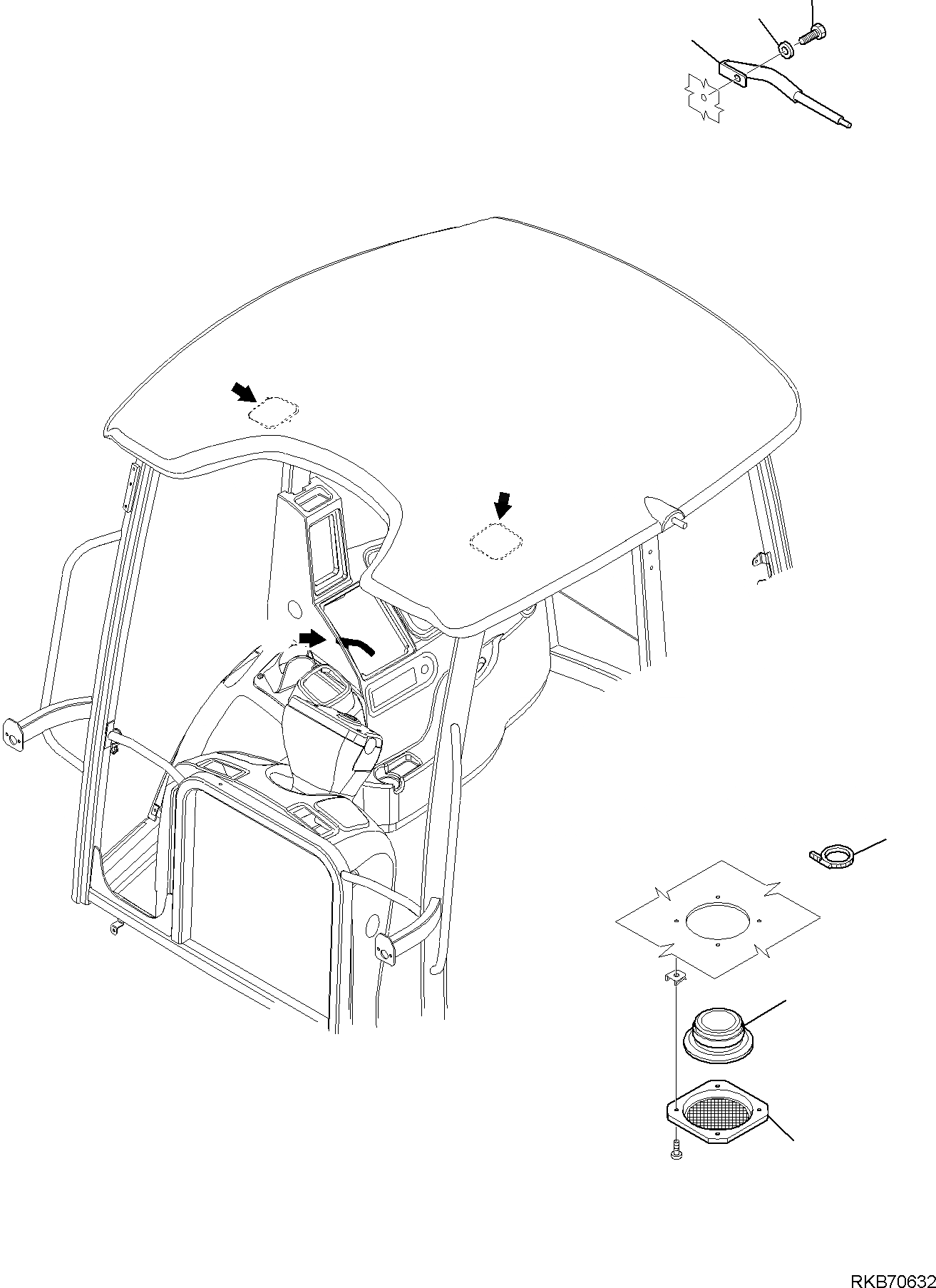 RKB70632