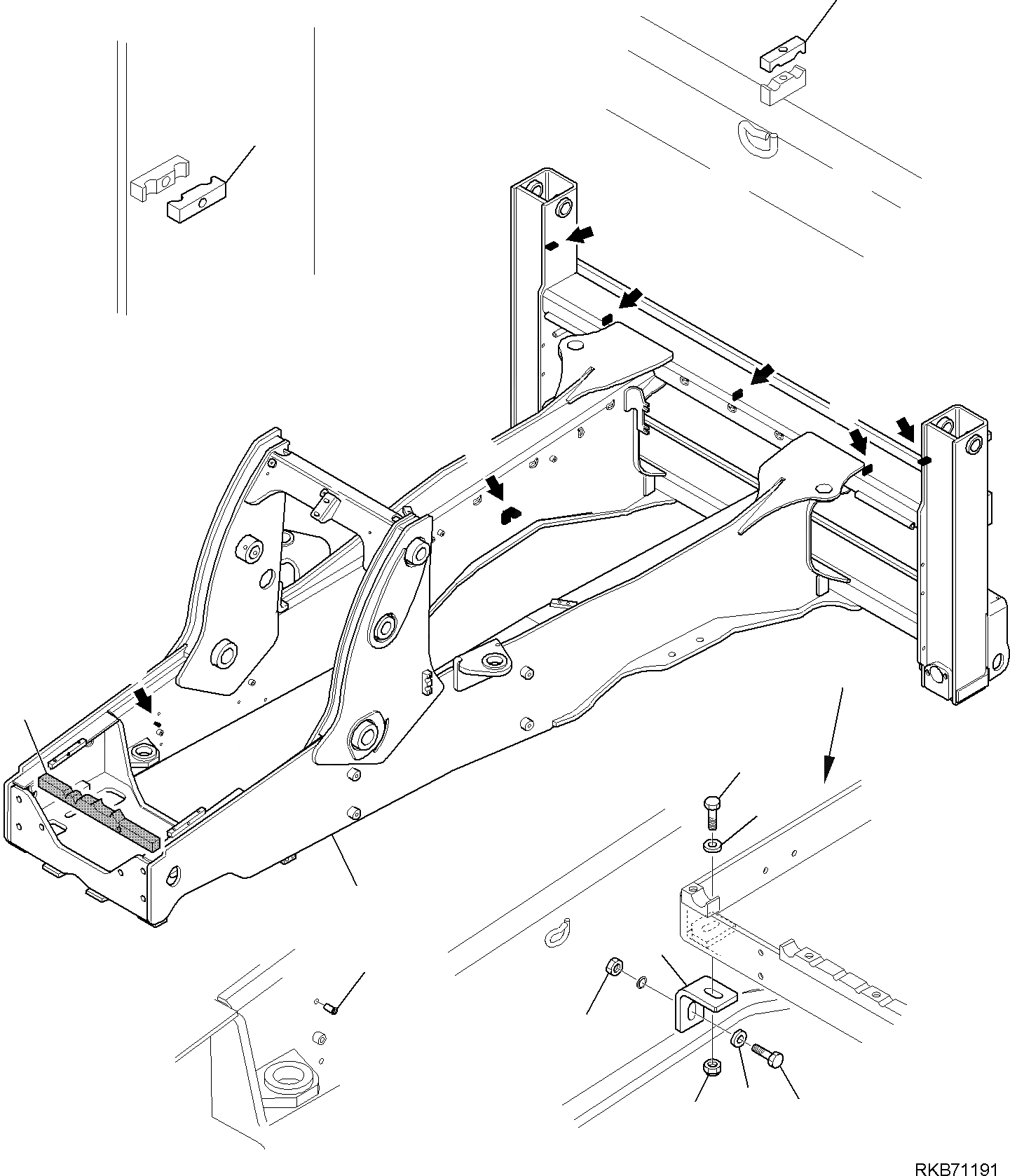 RKB71191