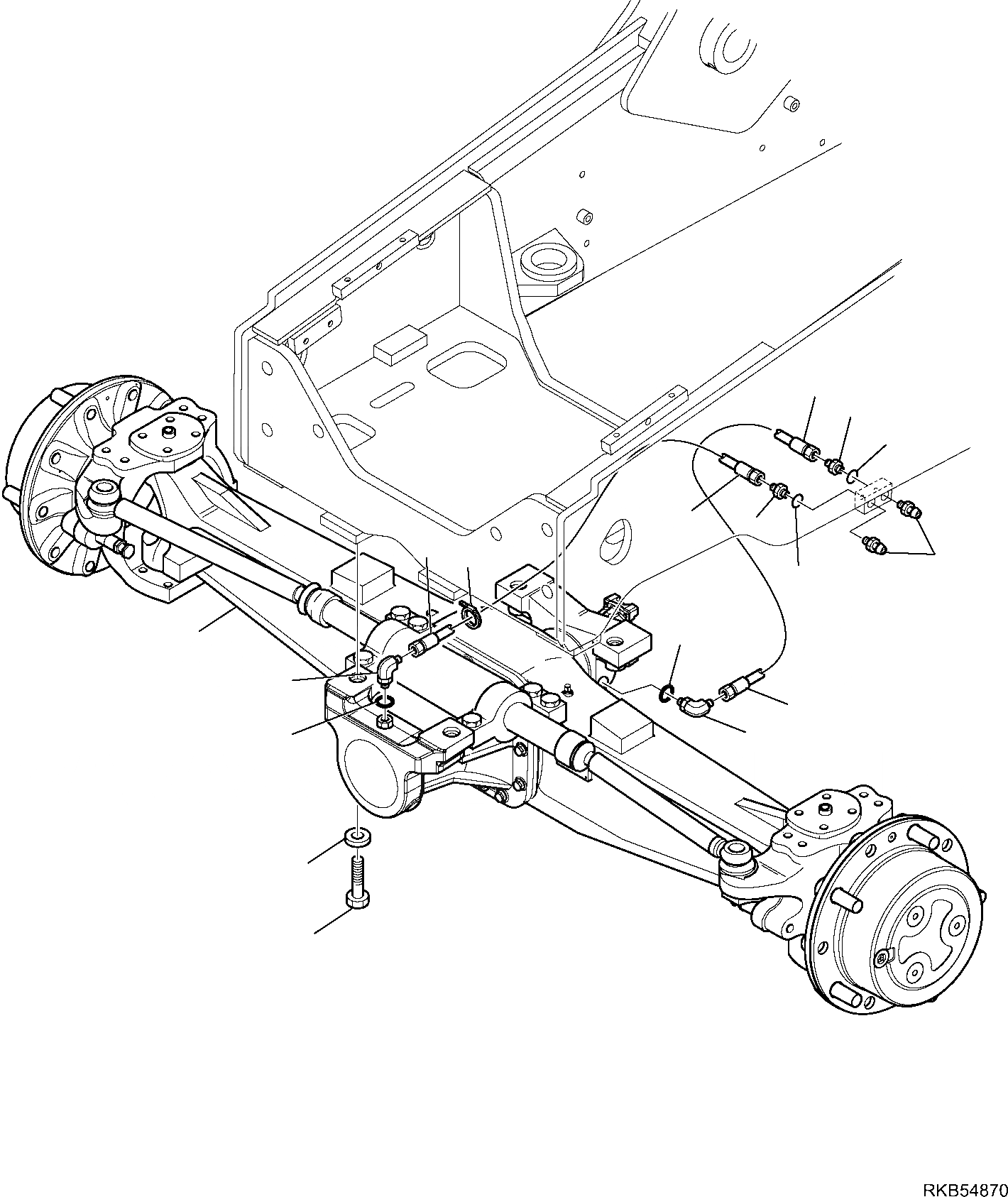 RKB54870