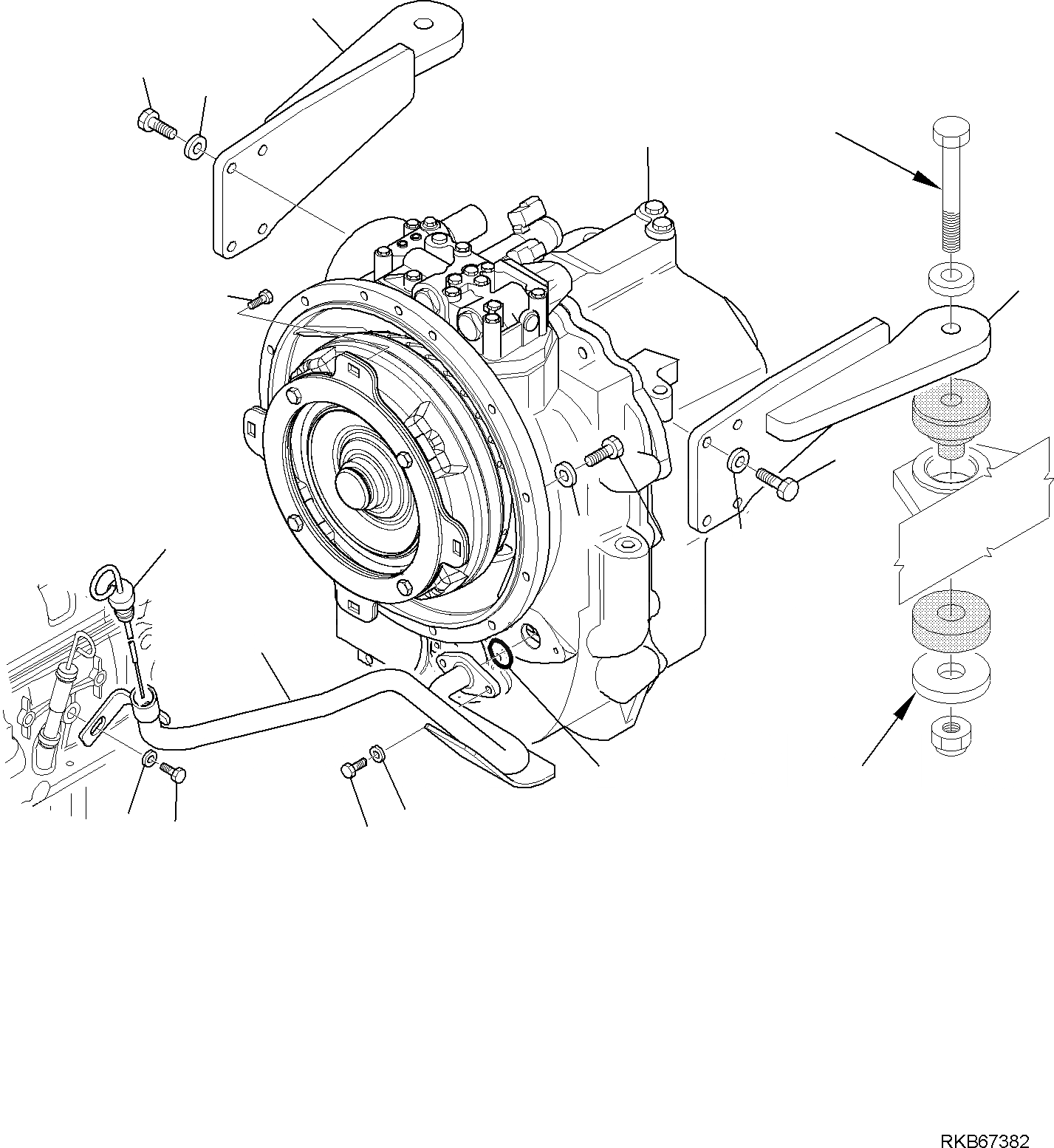 RKB67382