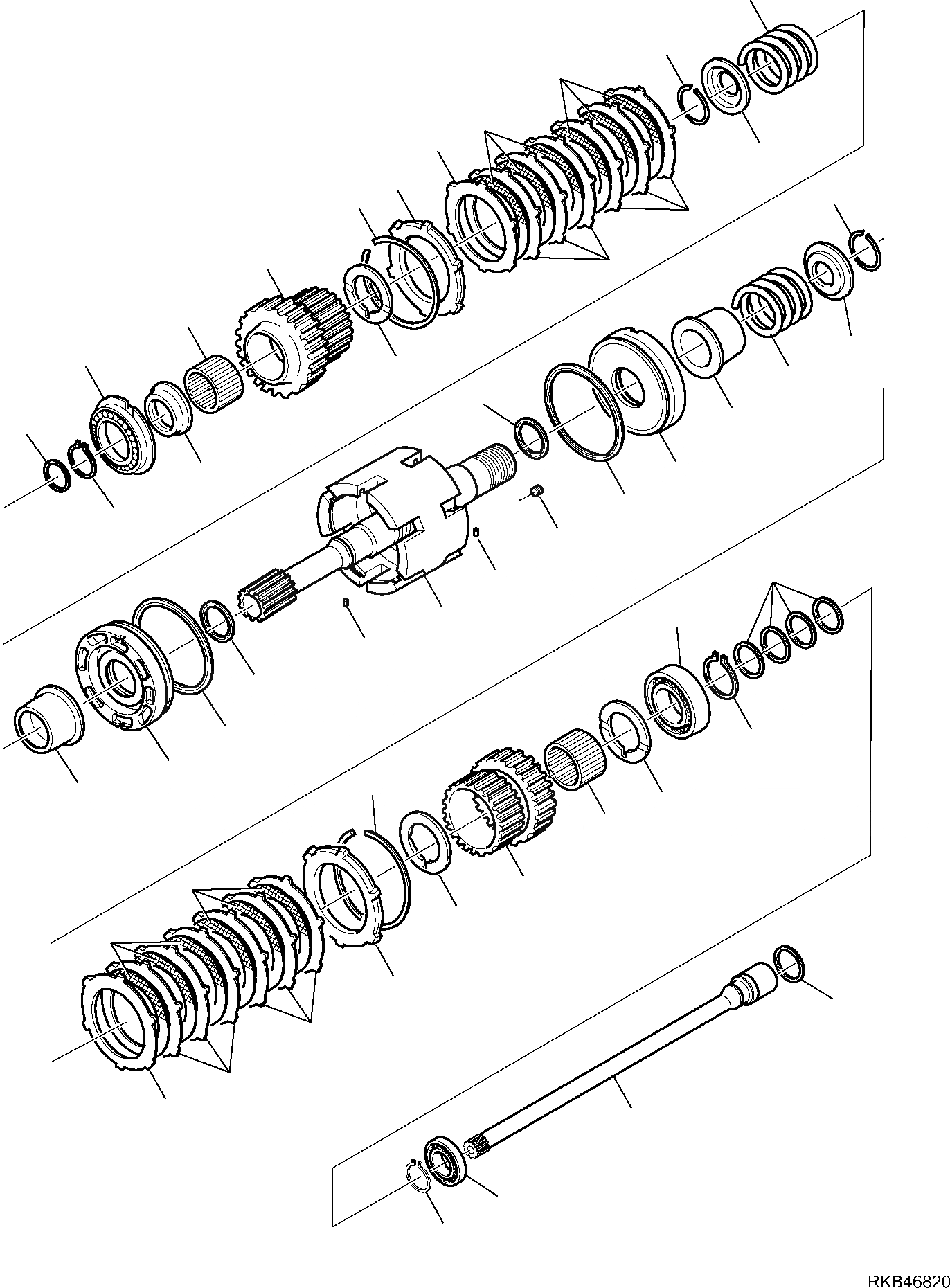 RKB46820