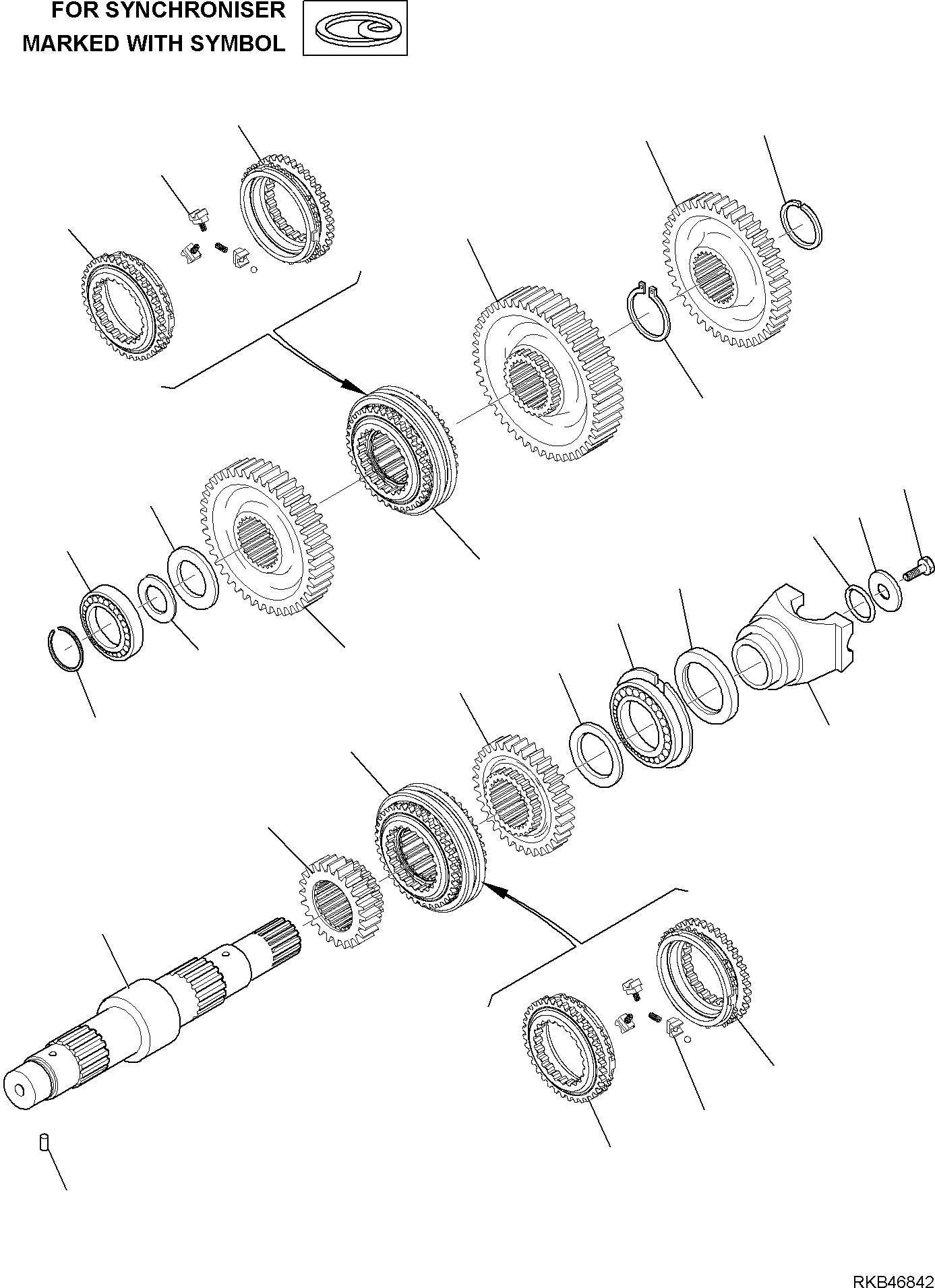 FOR SYNCHRONISER
MARKED WITH SYMBOL

RKB46842