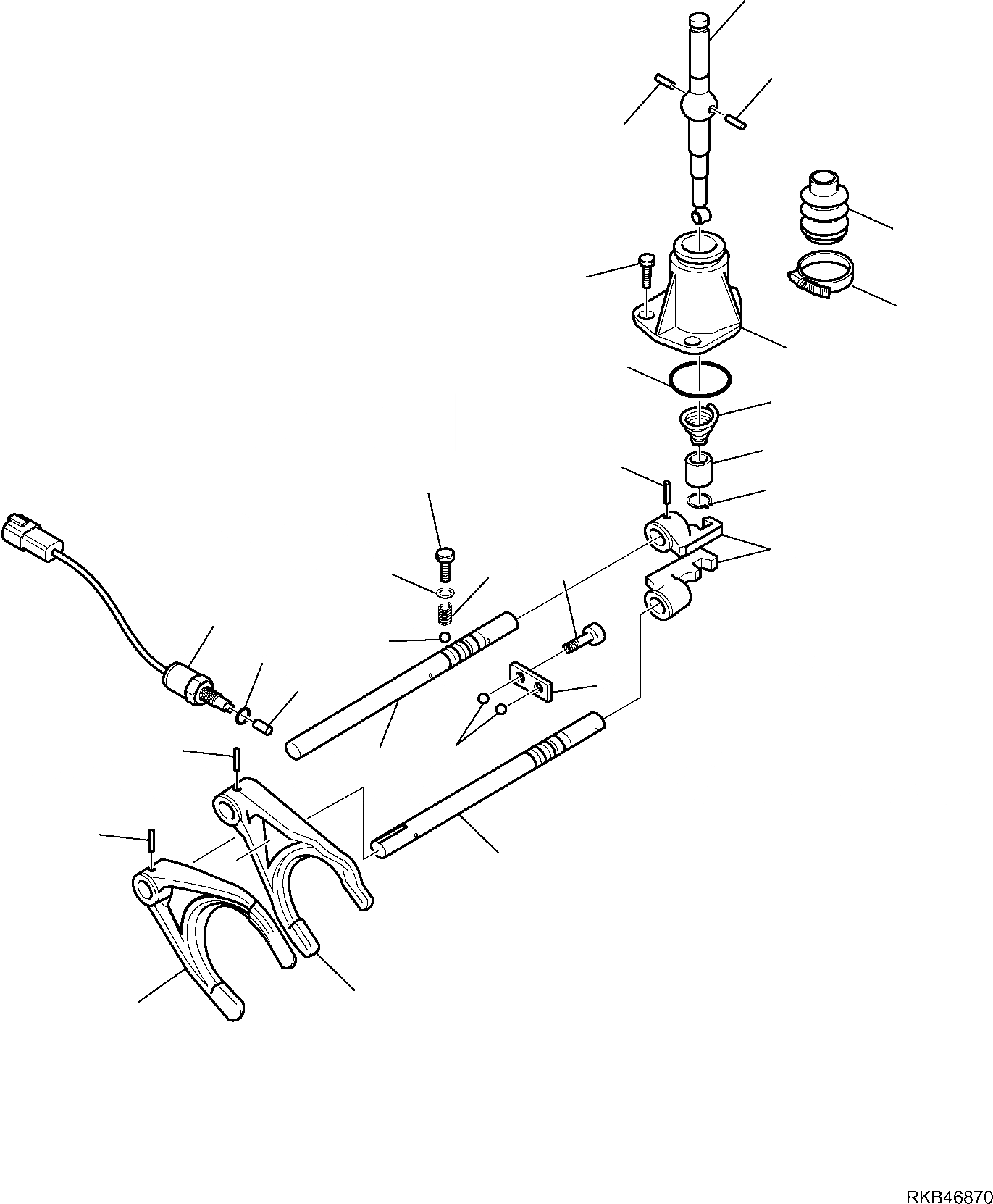 RKB46870