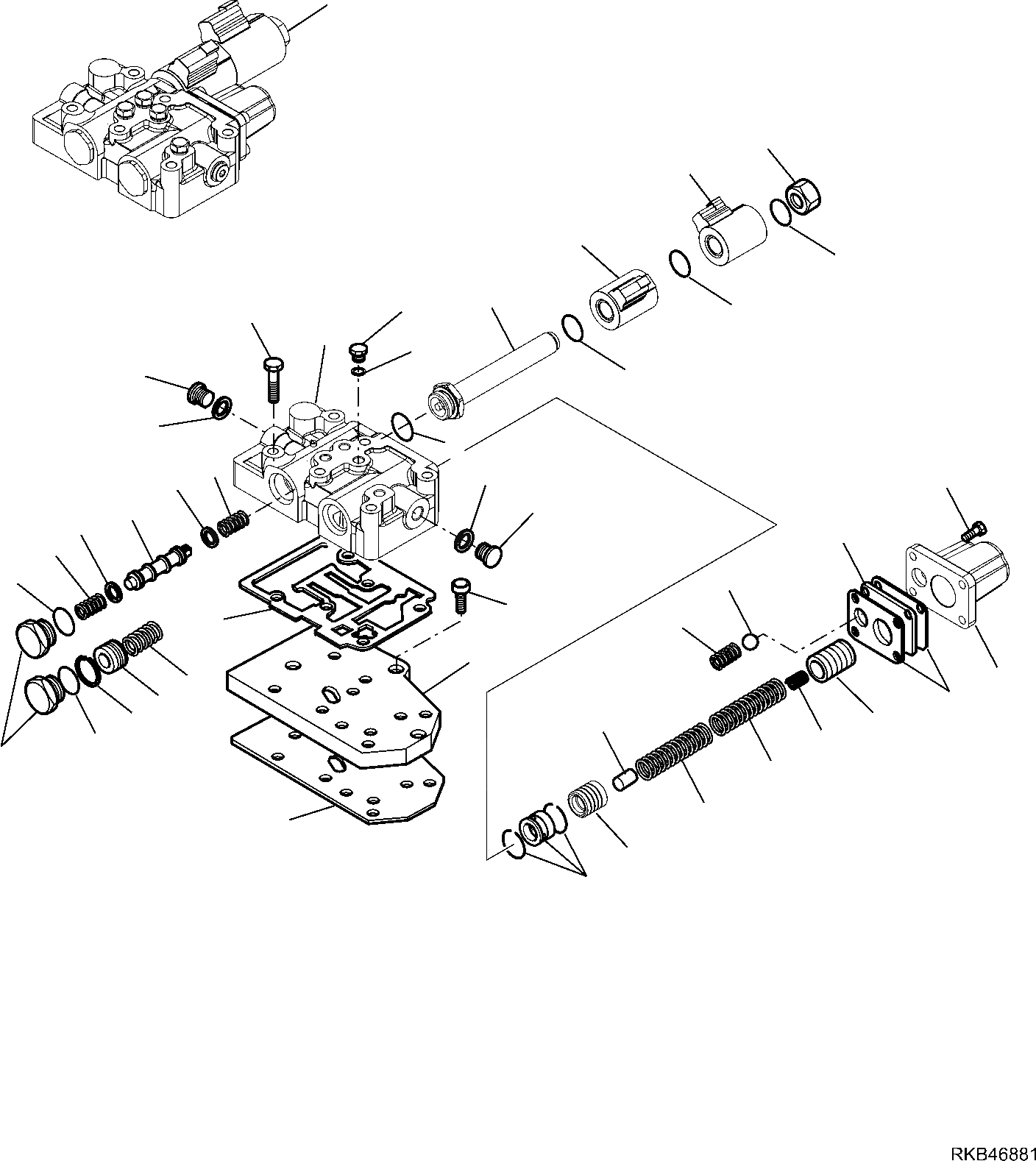 RKB46881