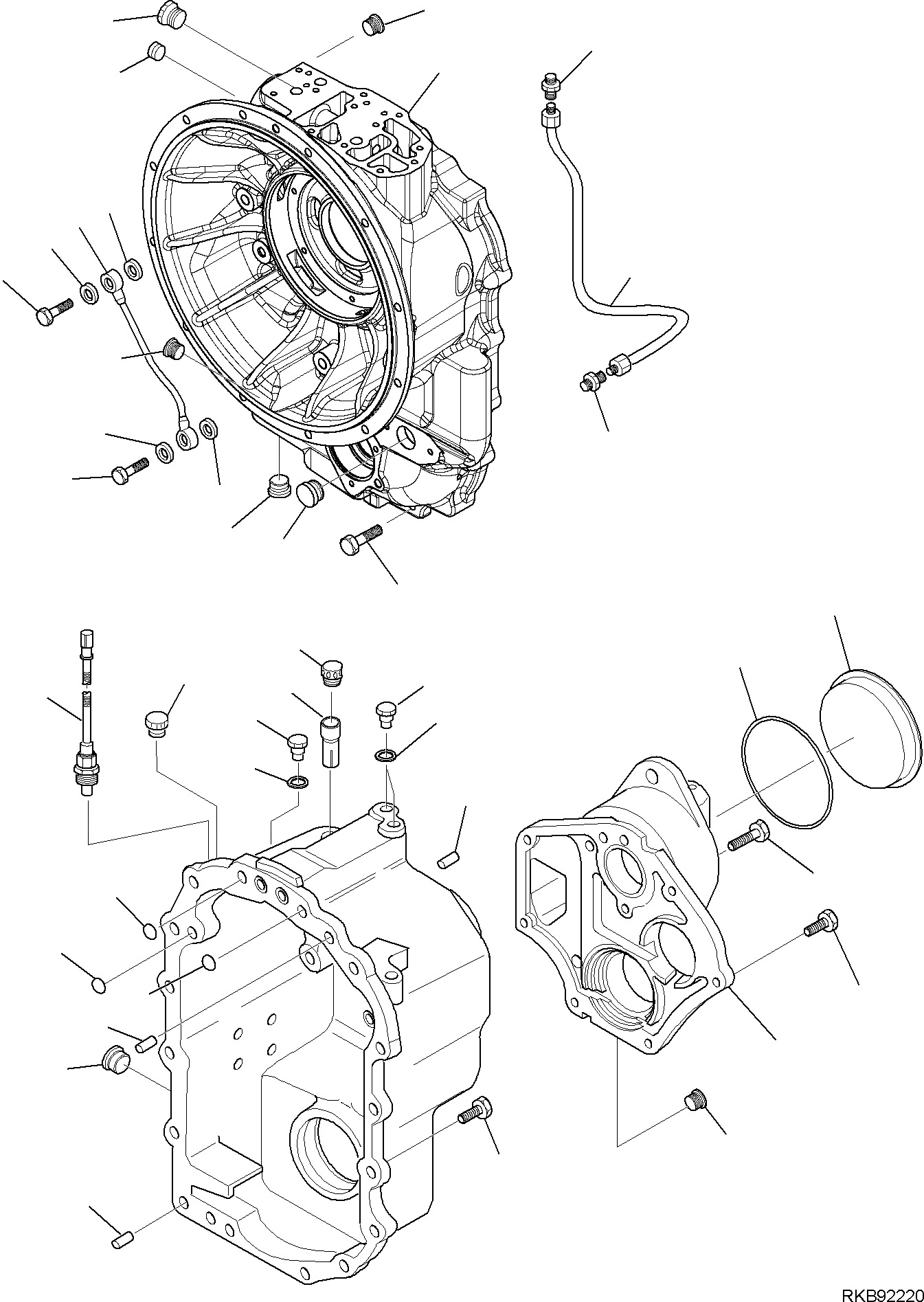 RKB92220