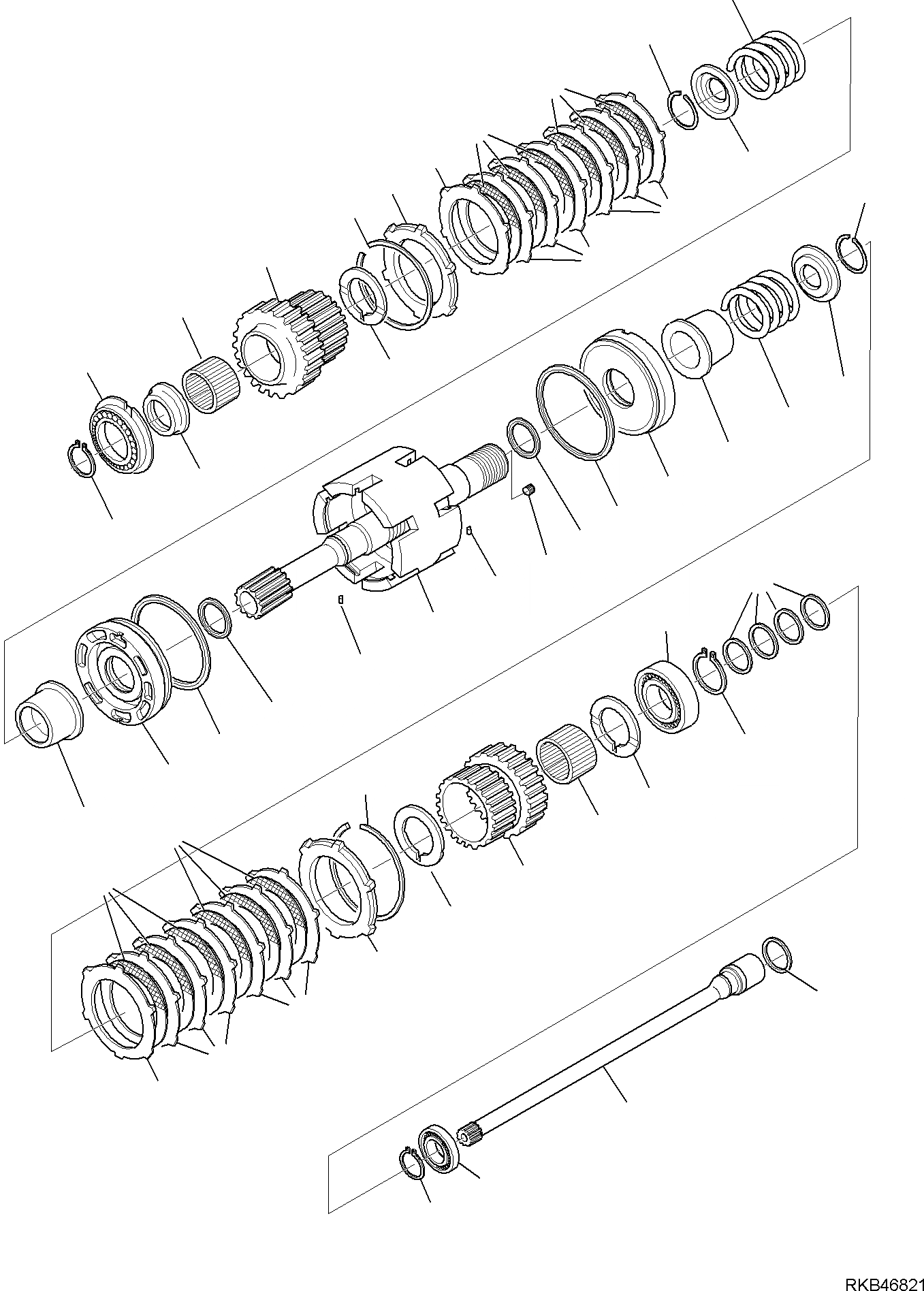 RKB46821