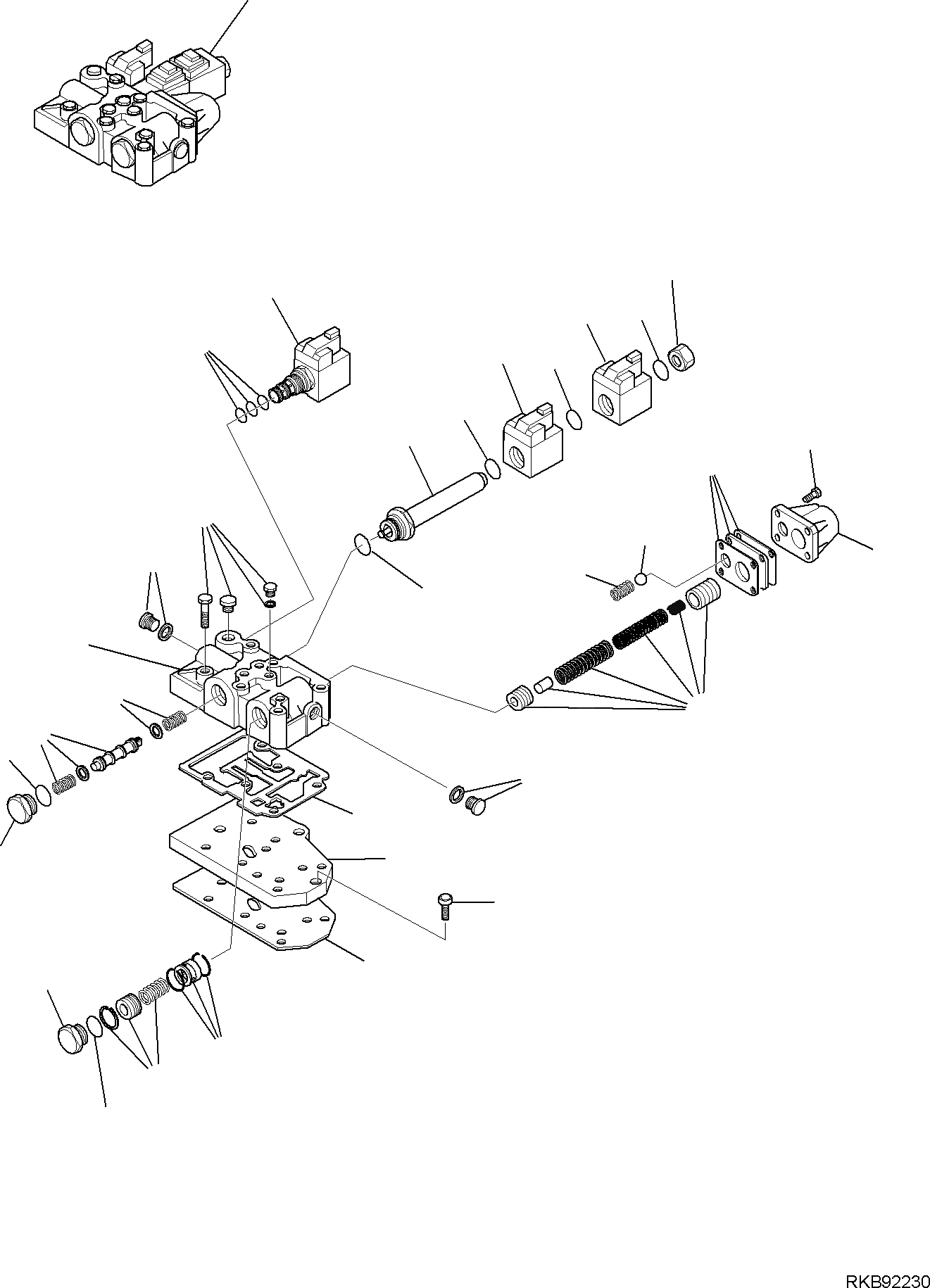 RKB92230