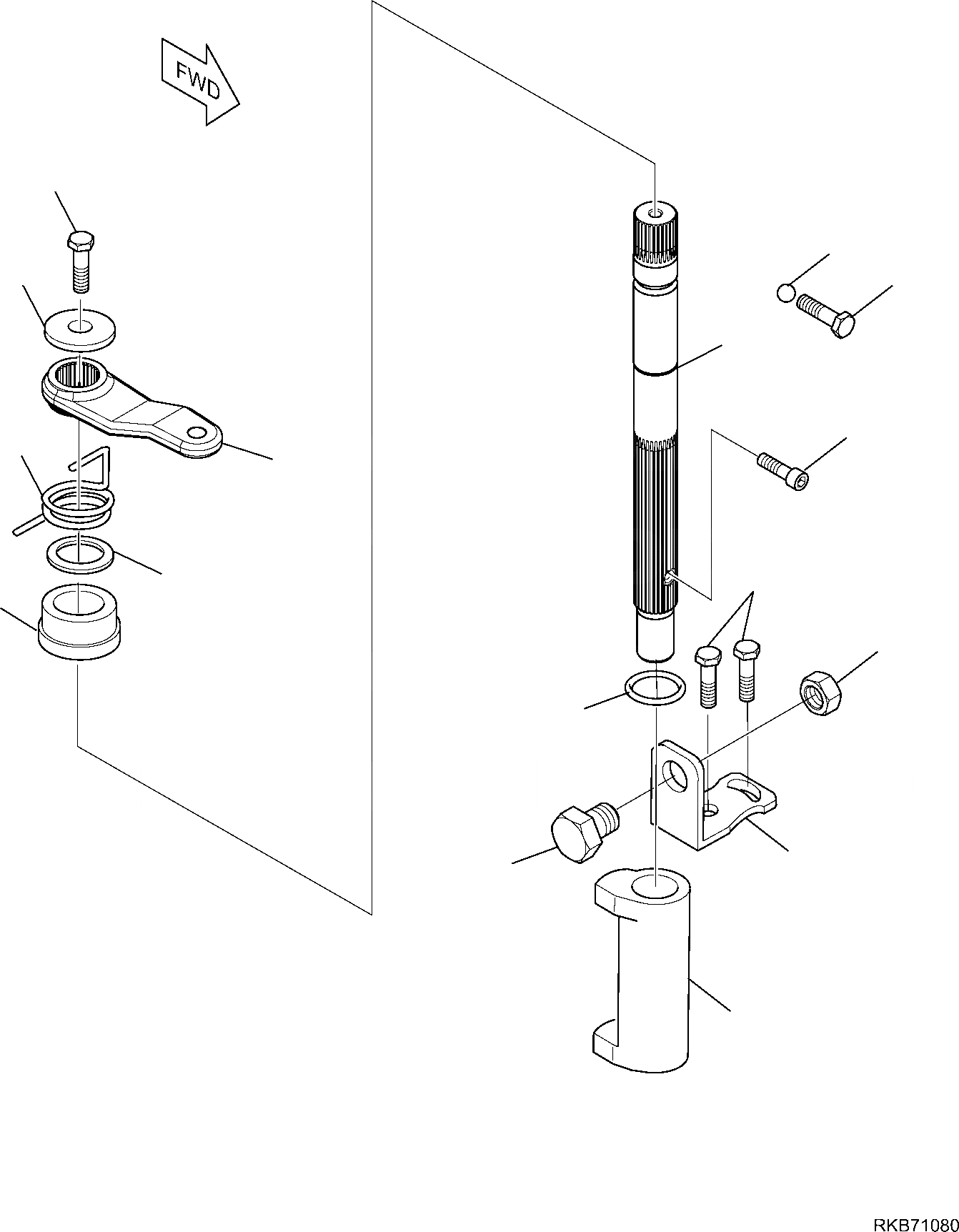 FWD

RKB71080