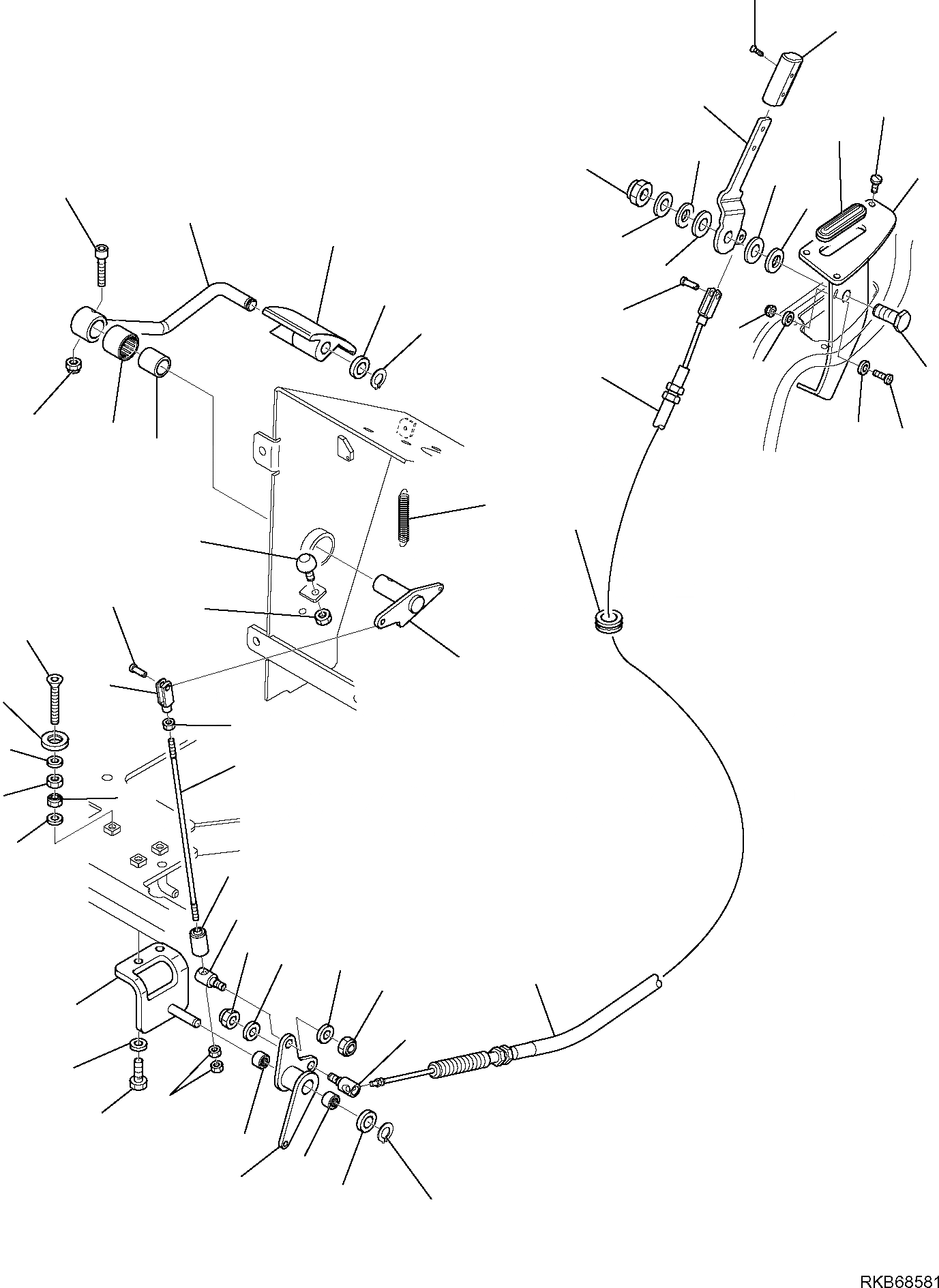 RKB68581