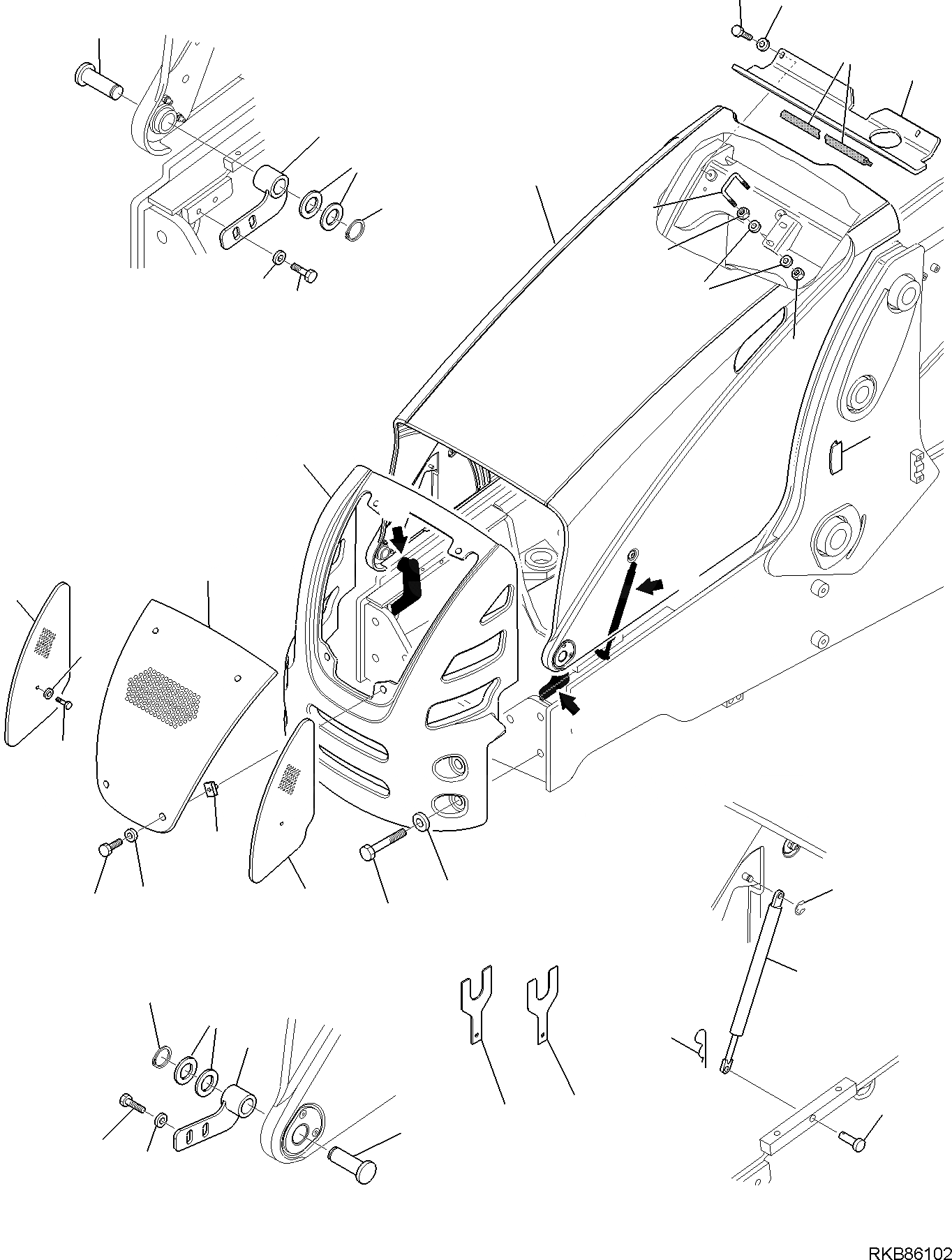 RKB86102