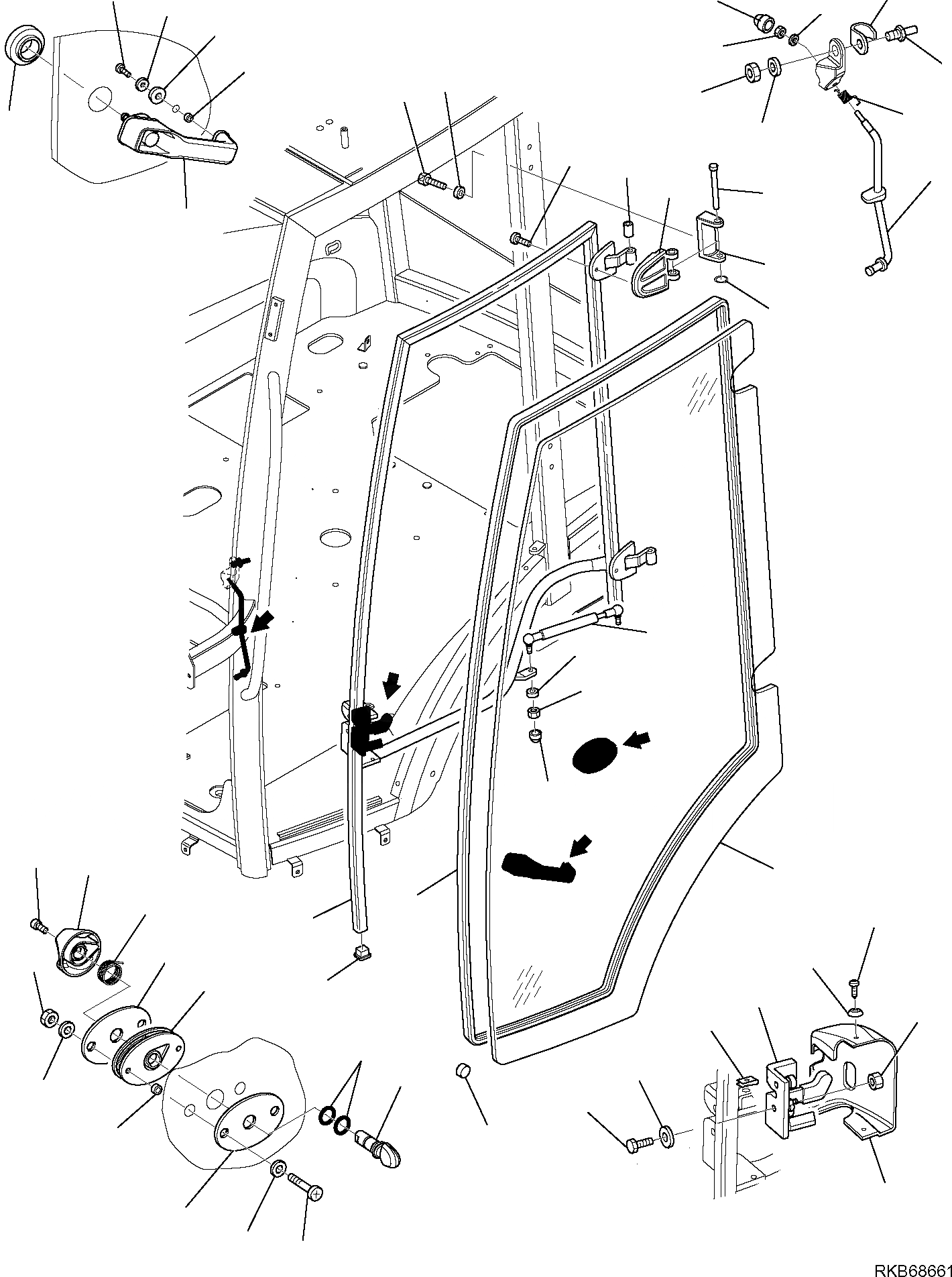 RKB68661