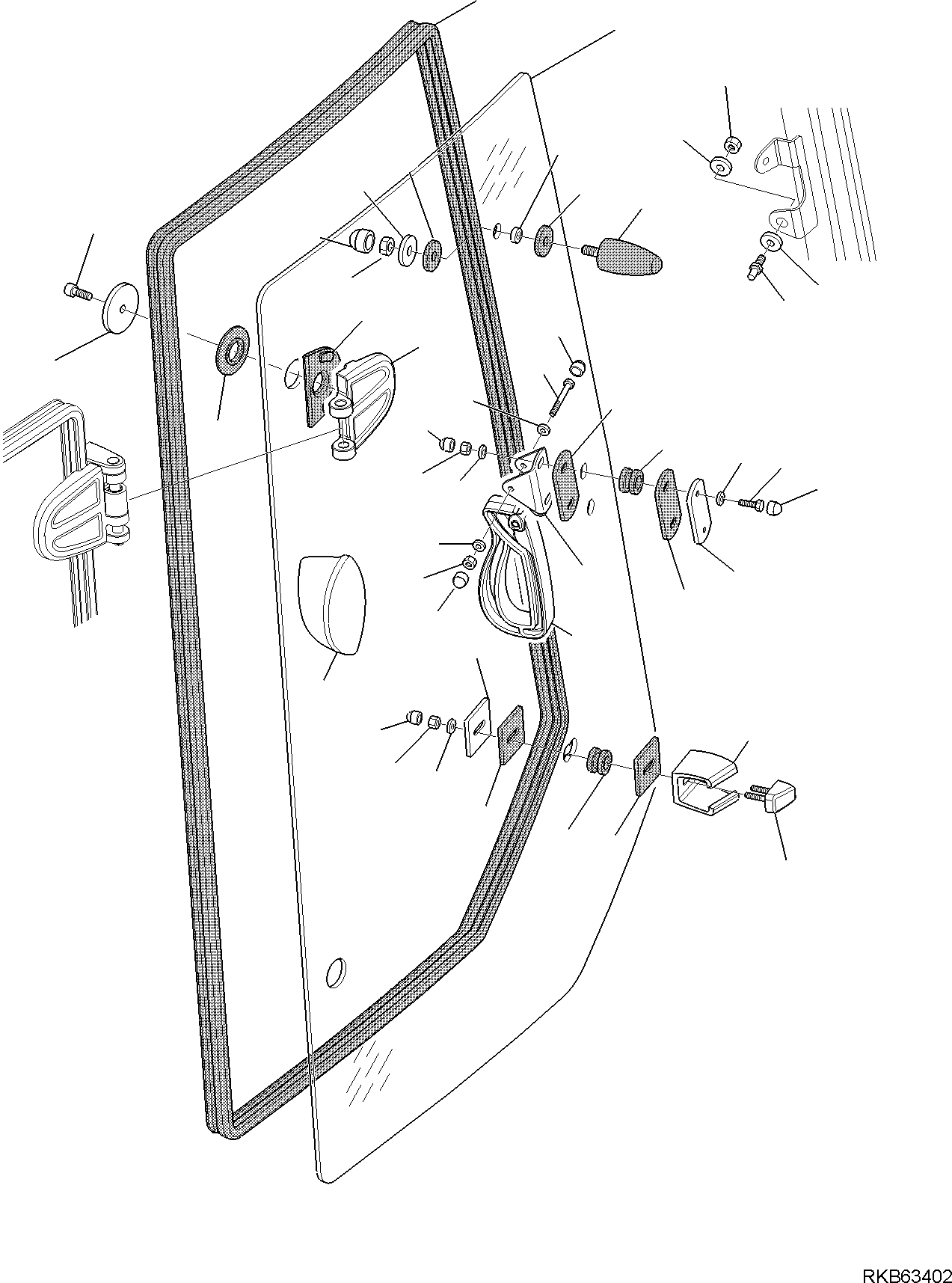 RKB63402