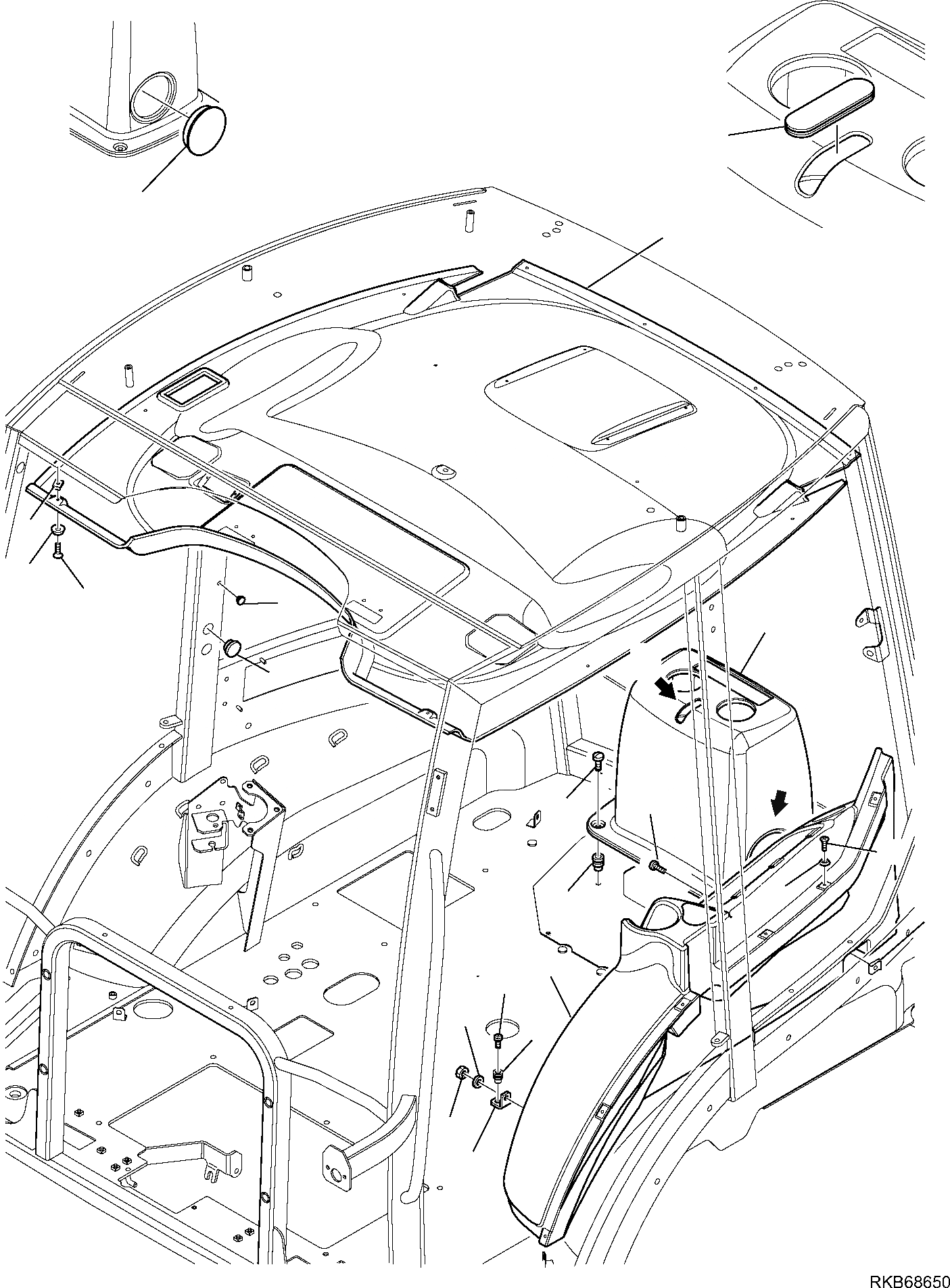 RKB68650