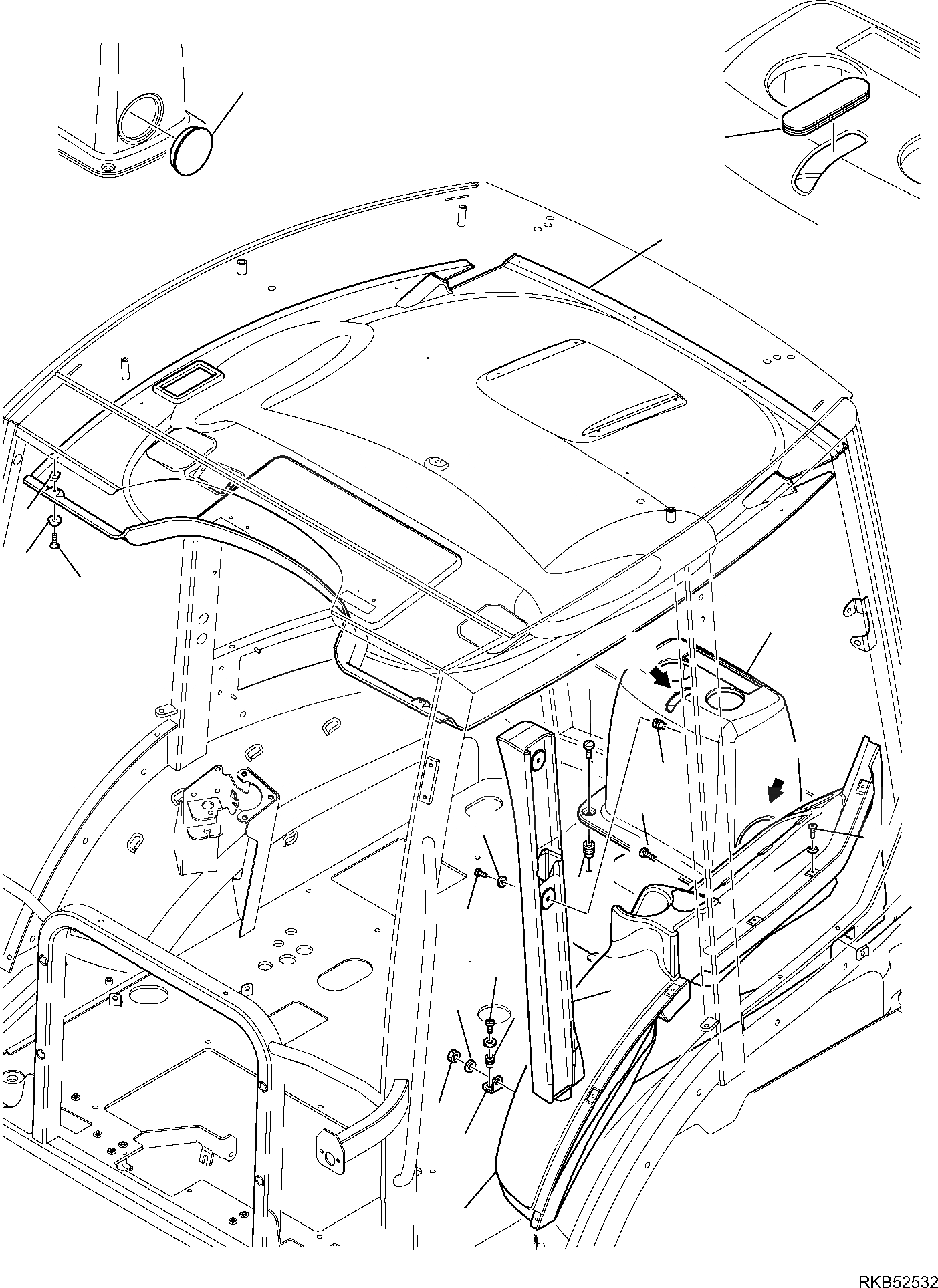 RKB52532