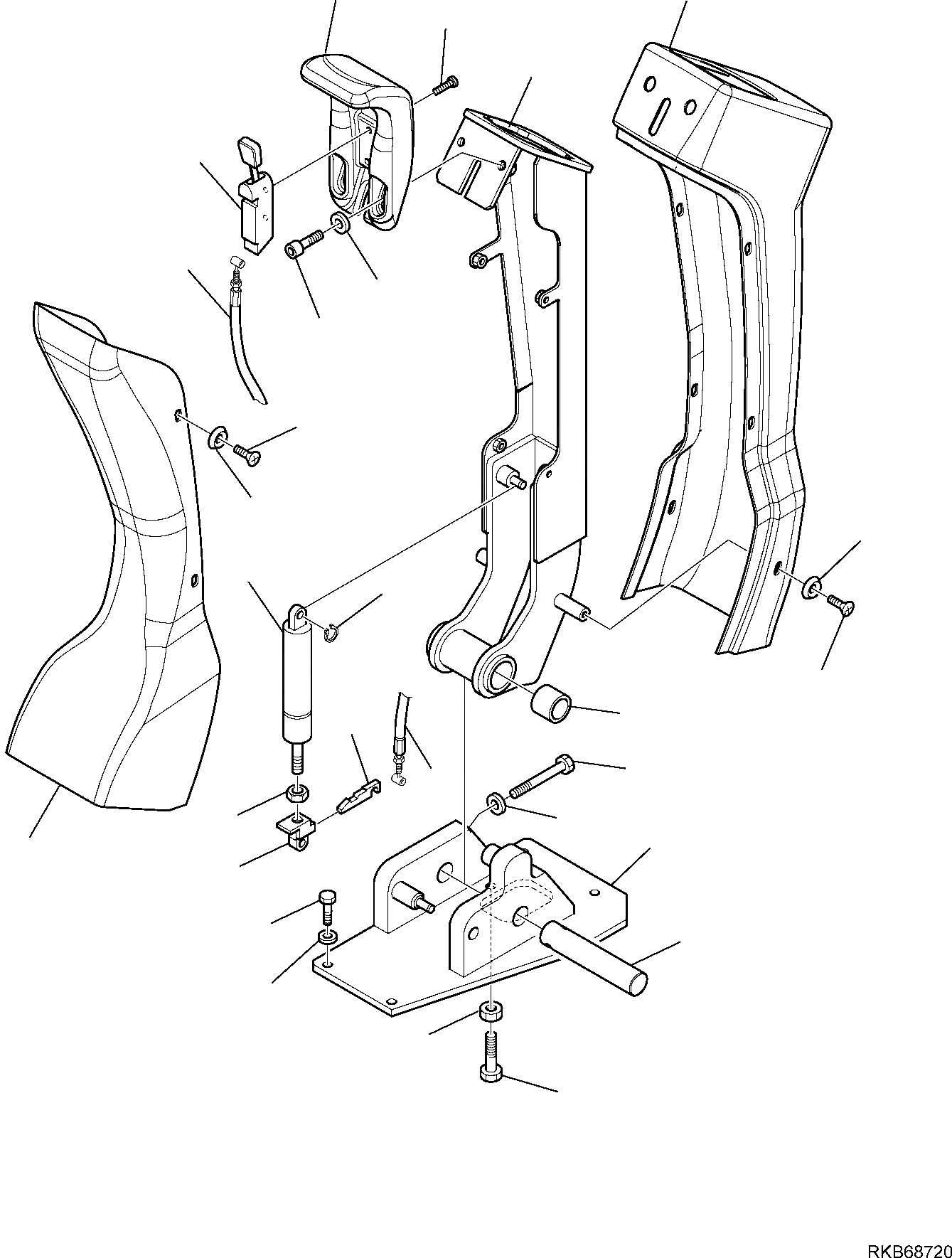 RKB68720