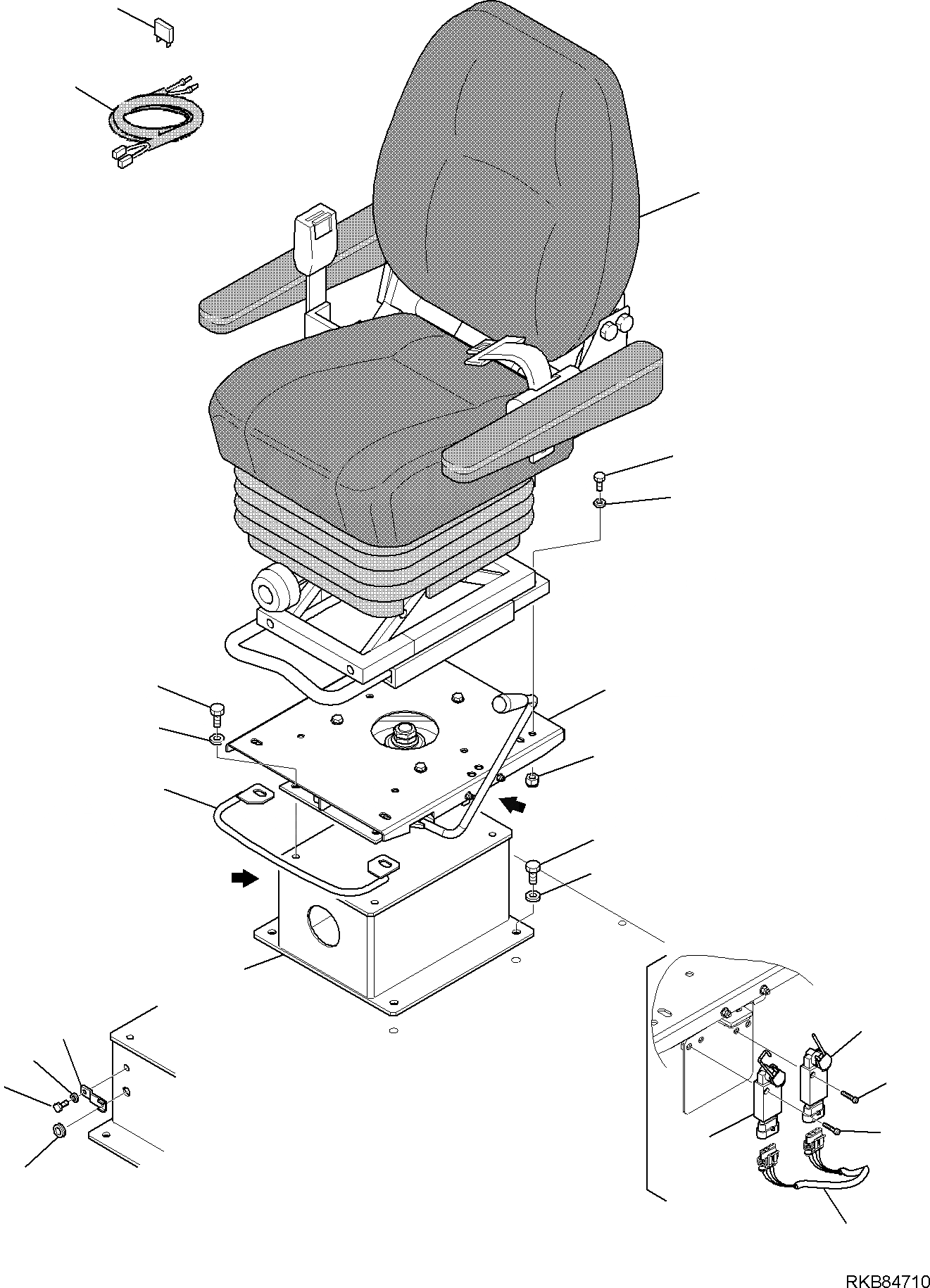 RKB84710