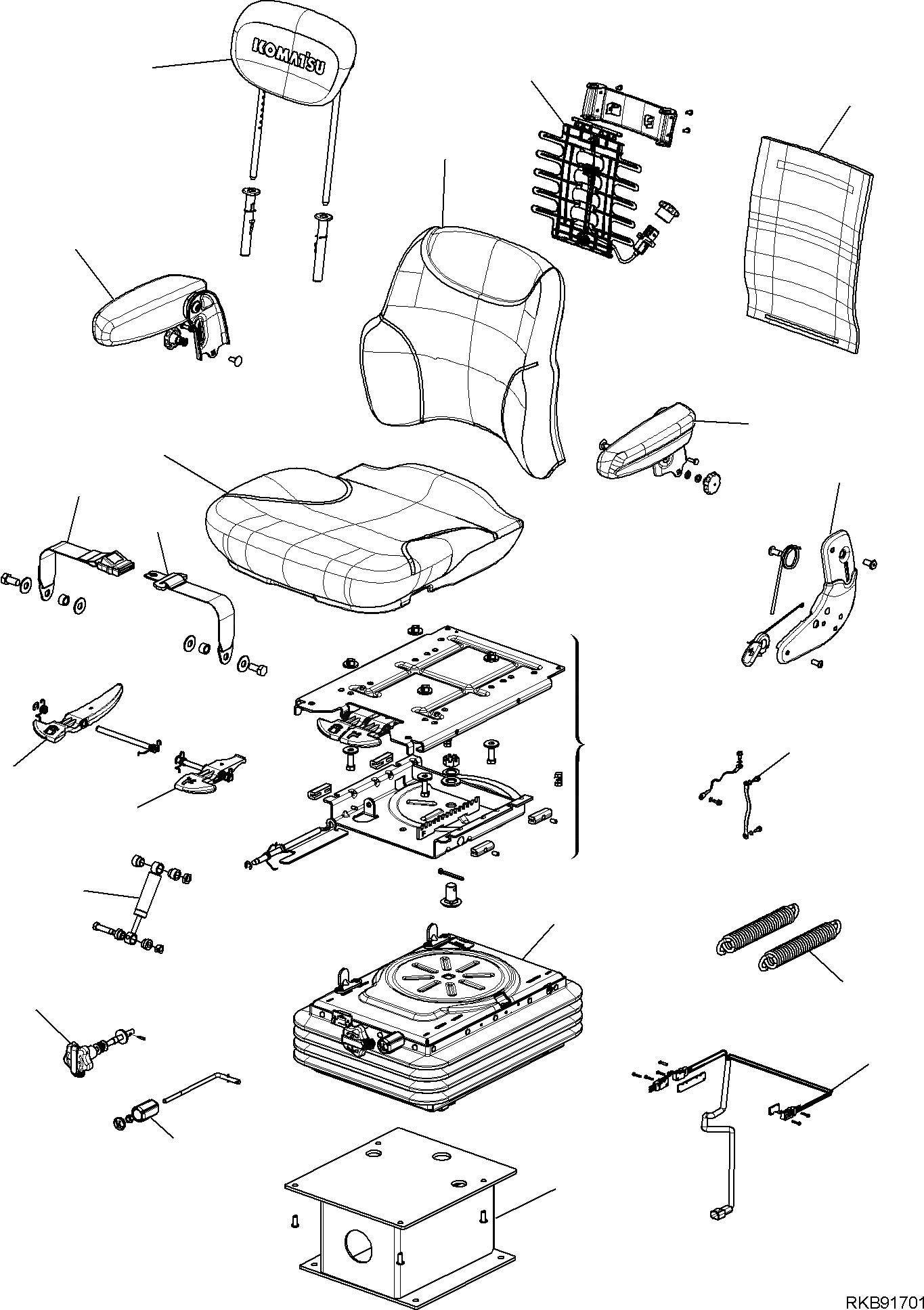 KOMATSU

RKB91701