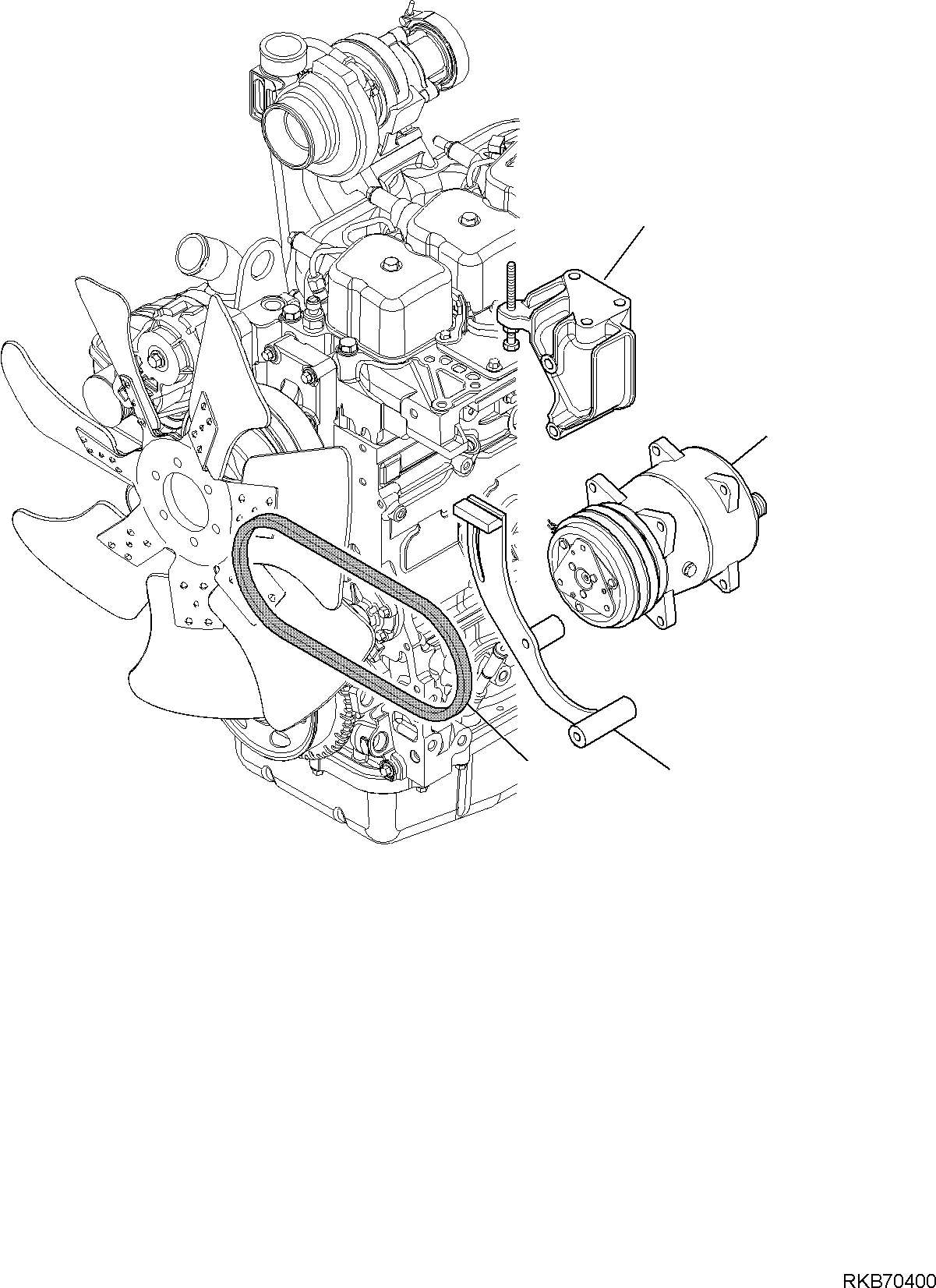 RKB70400