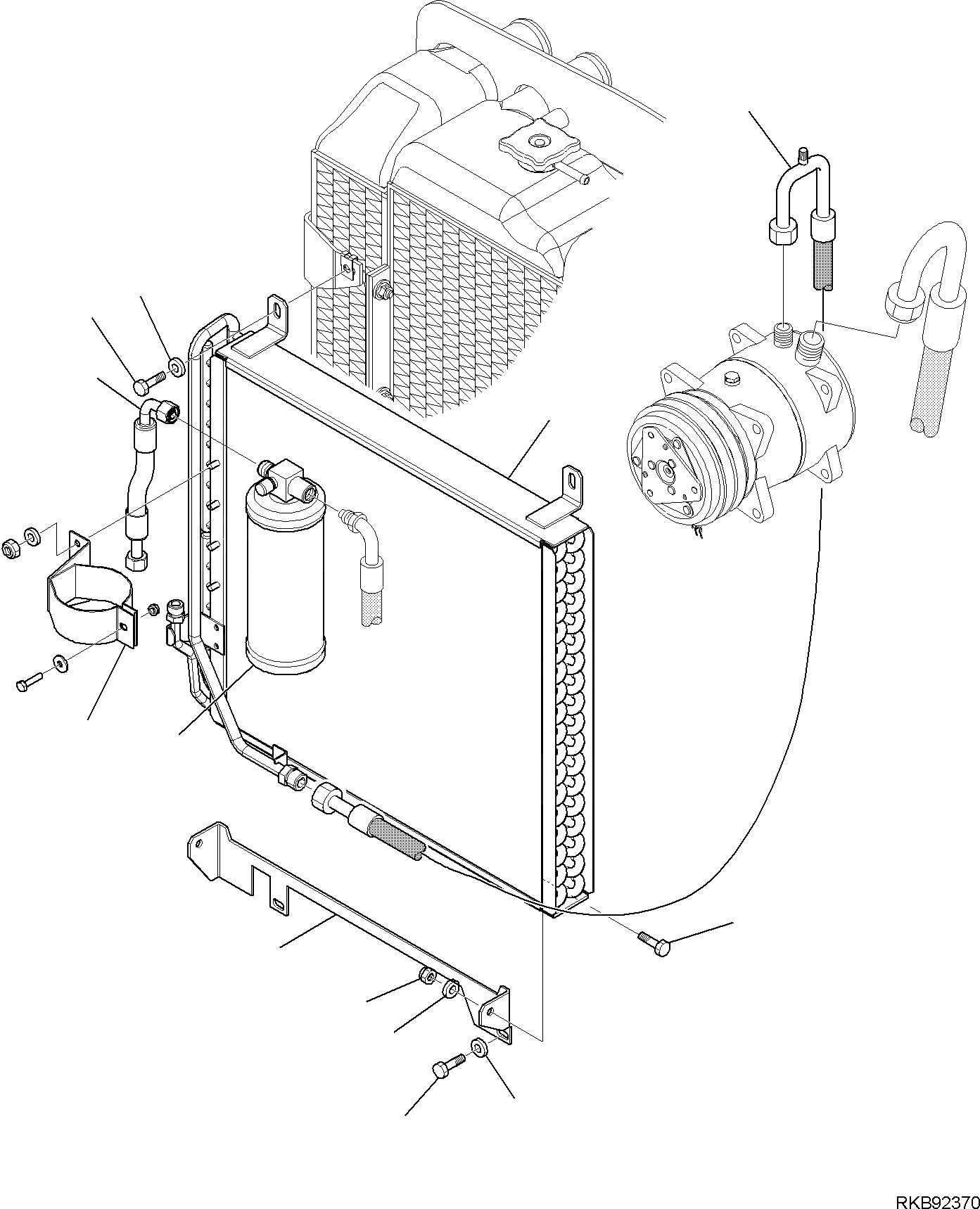 RKB92370