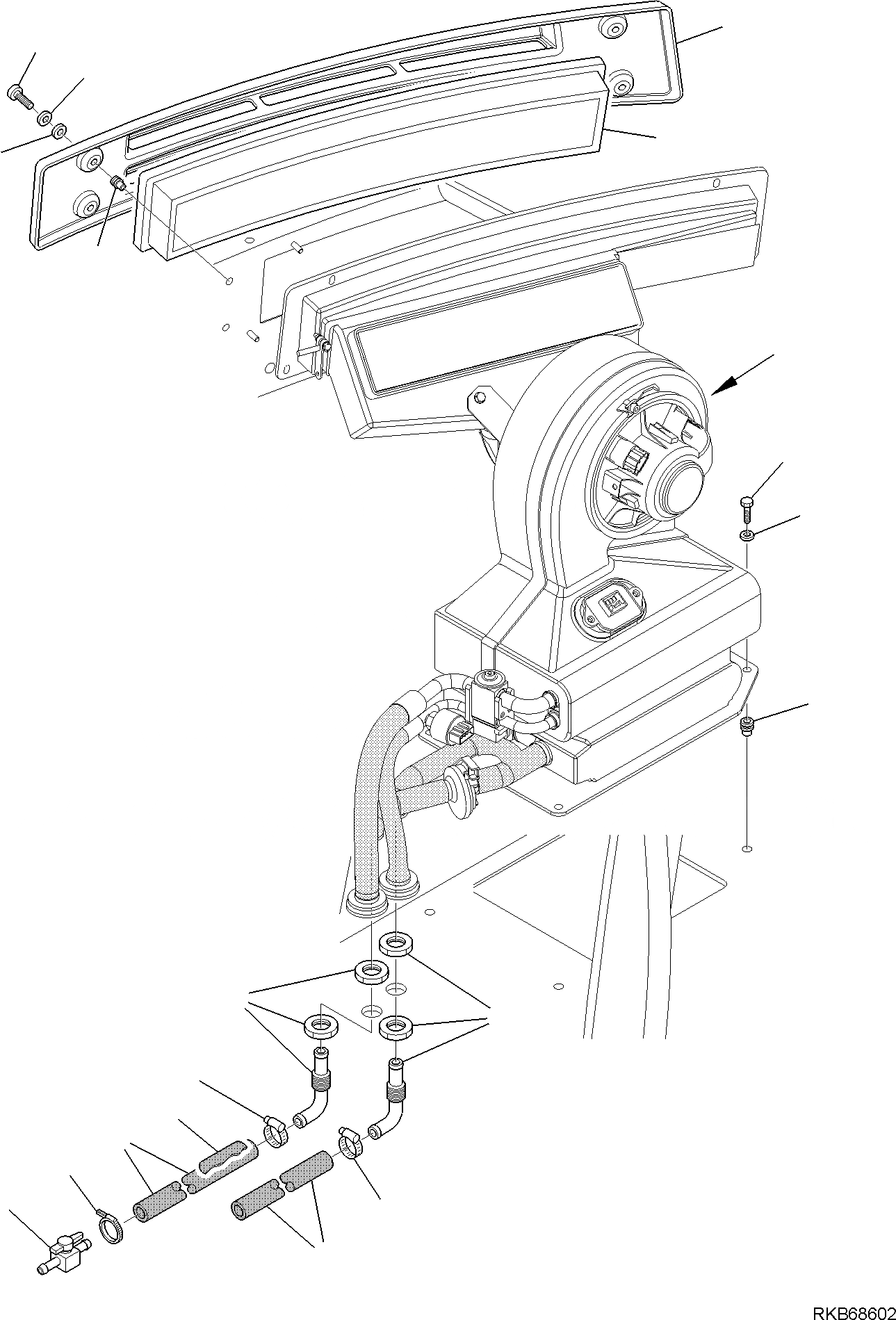 RKB68602