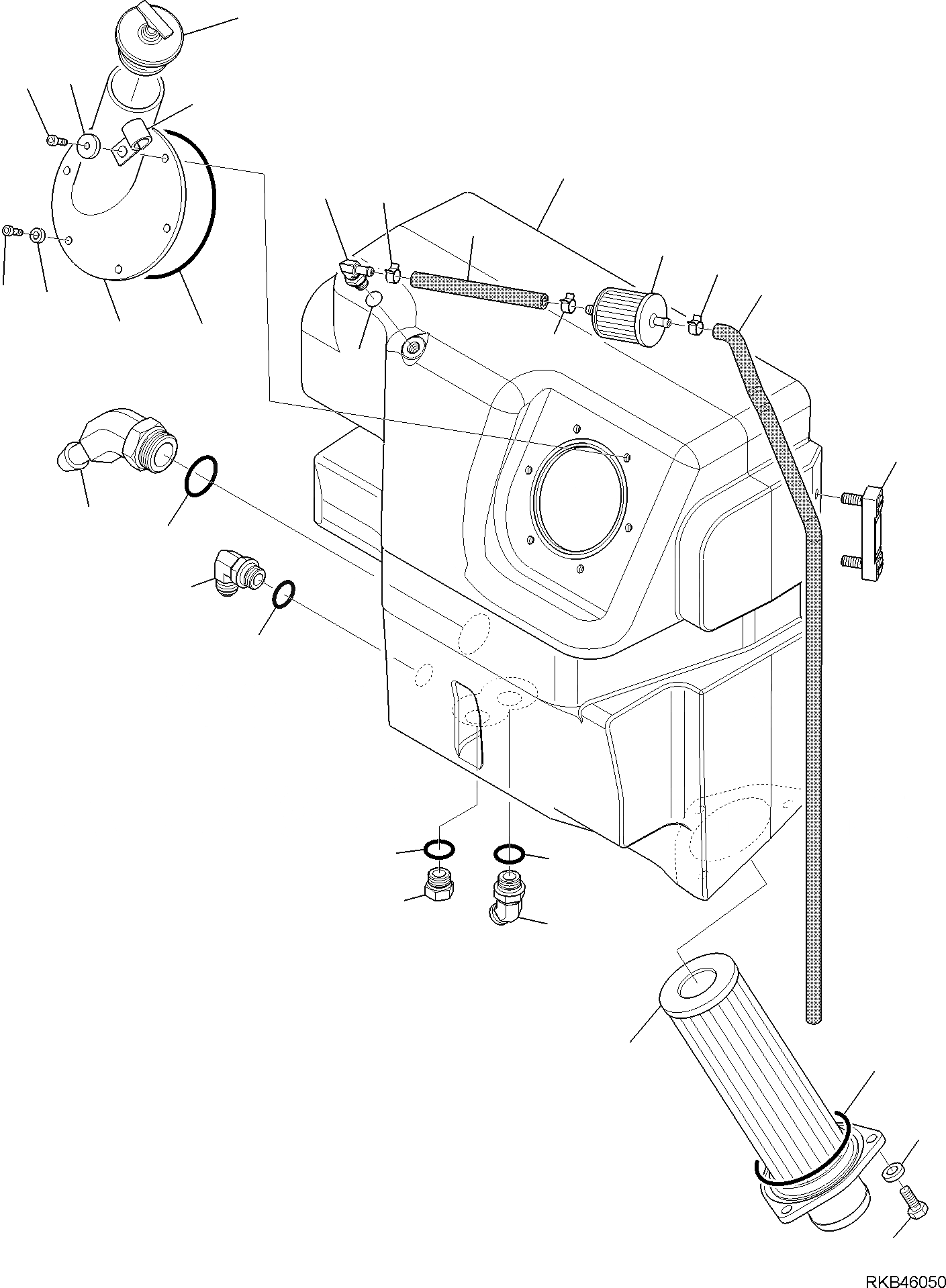 RKB46050