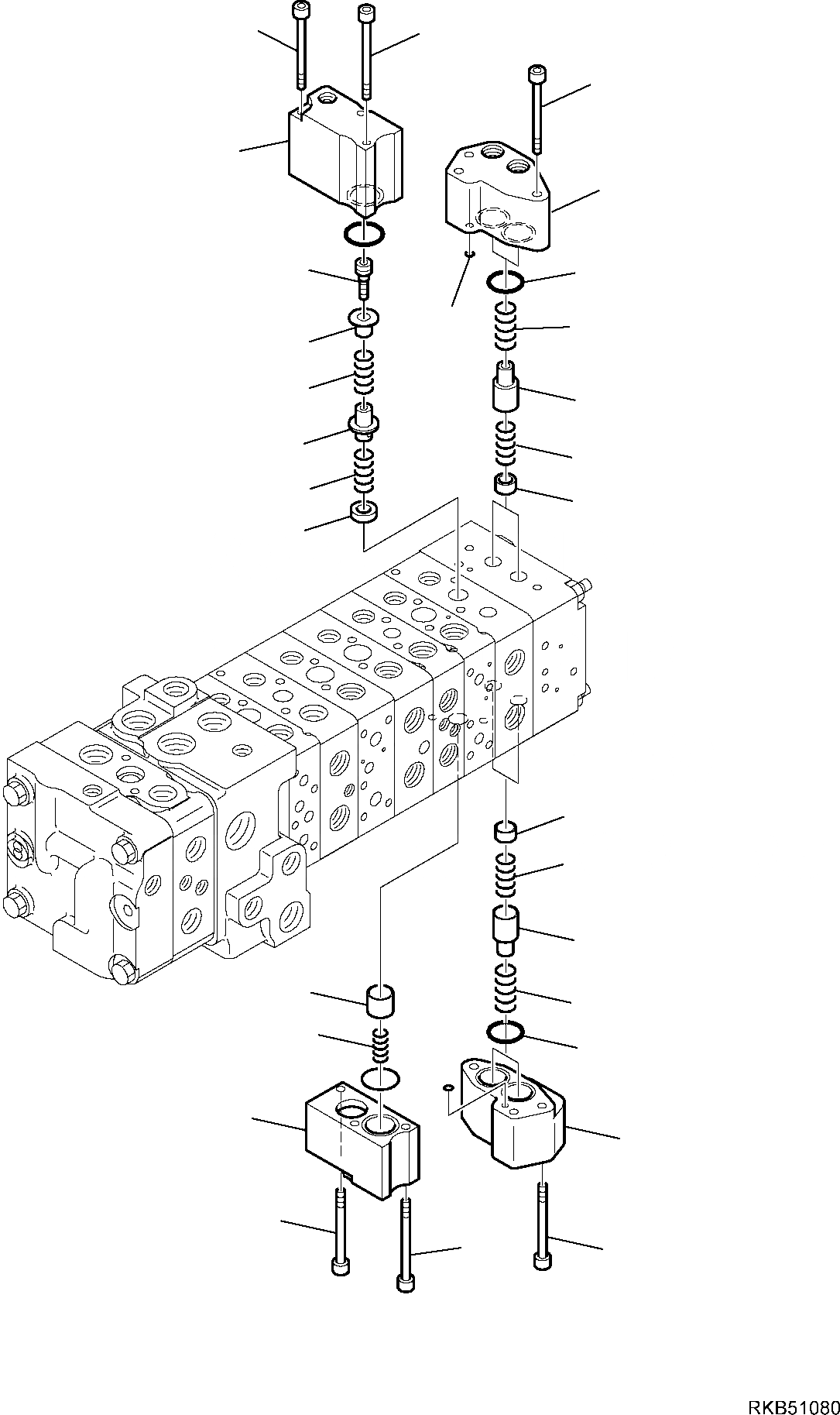 RKB51080