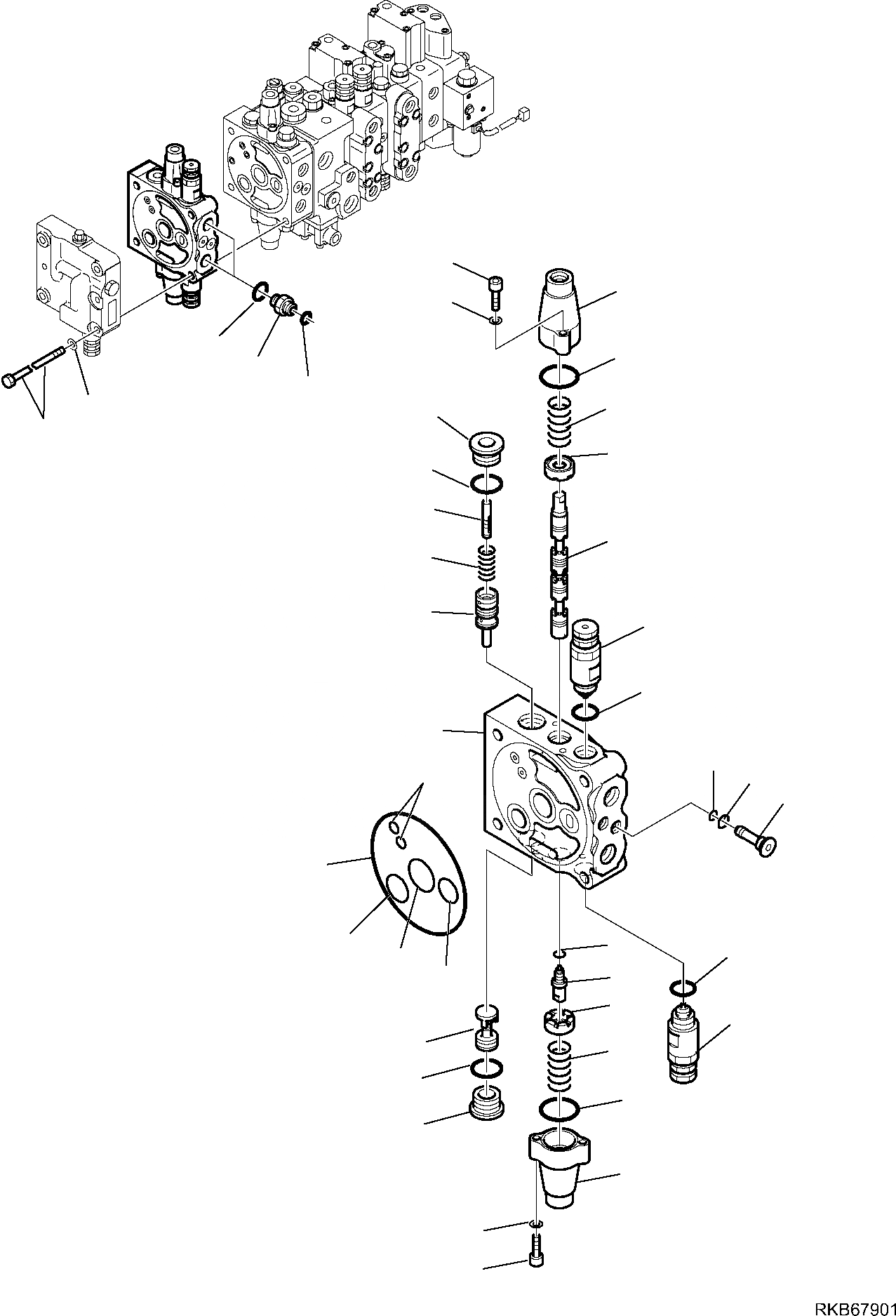 RKB67901