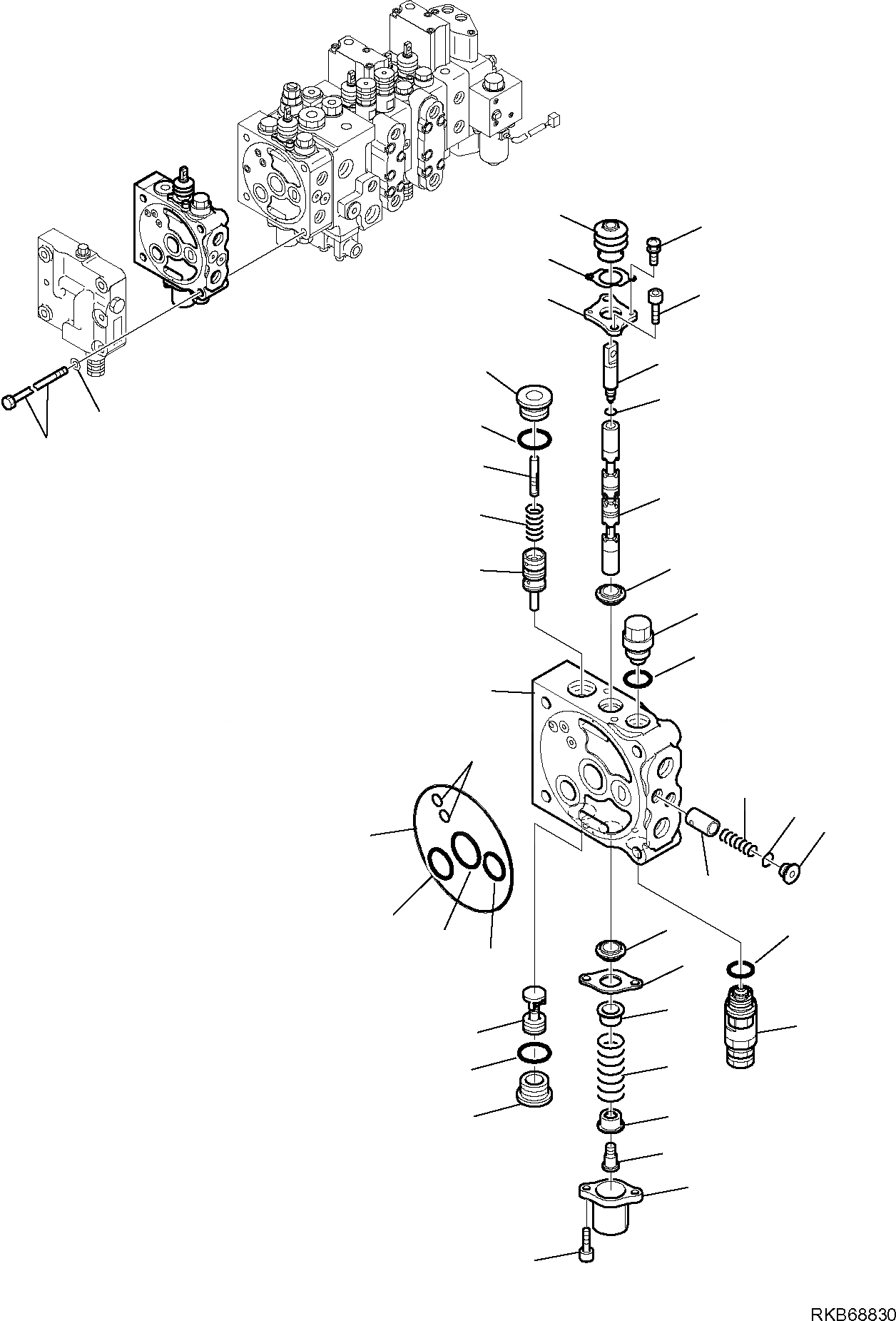 RKB68830