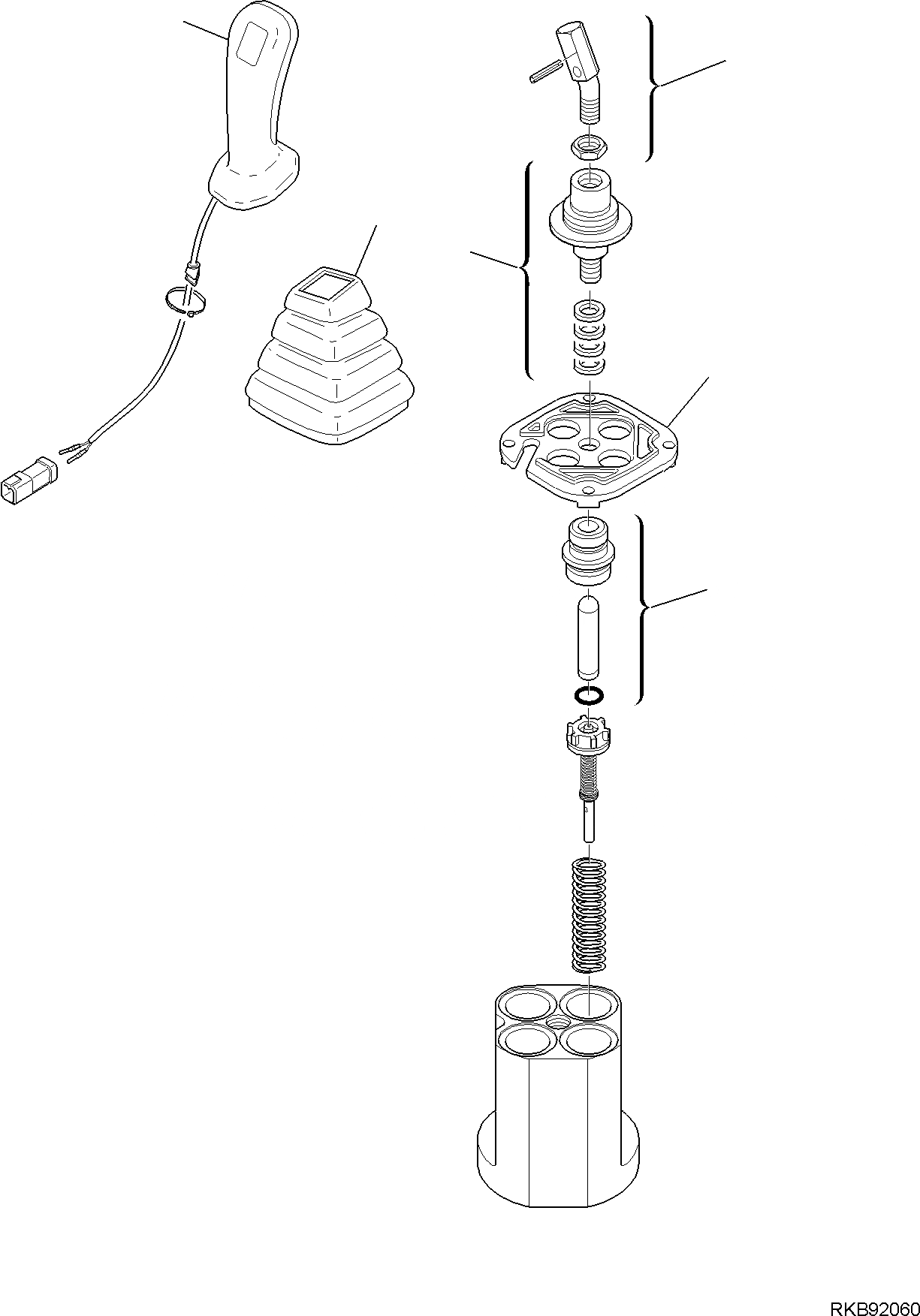 RKB92060