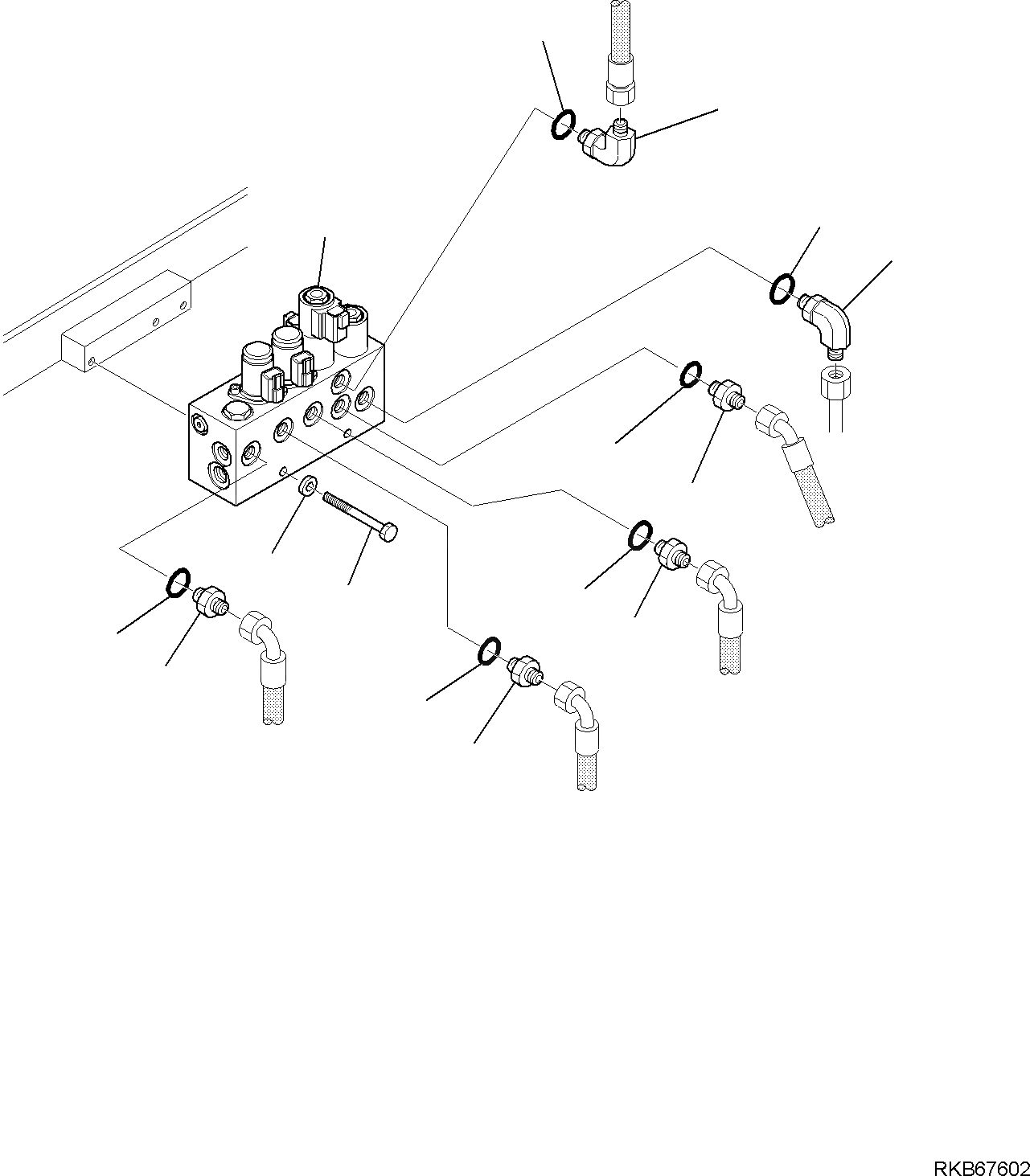 RKB67602