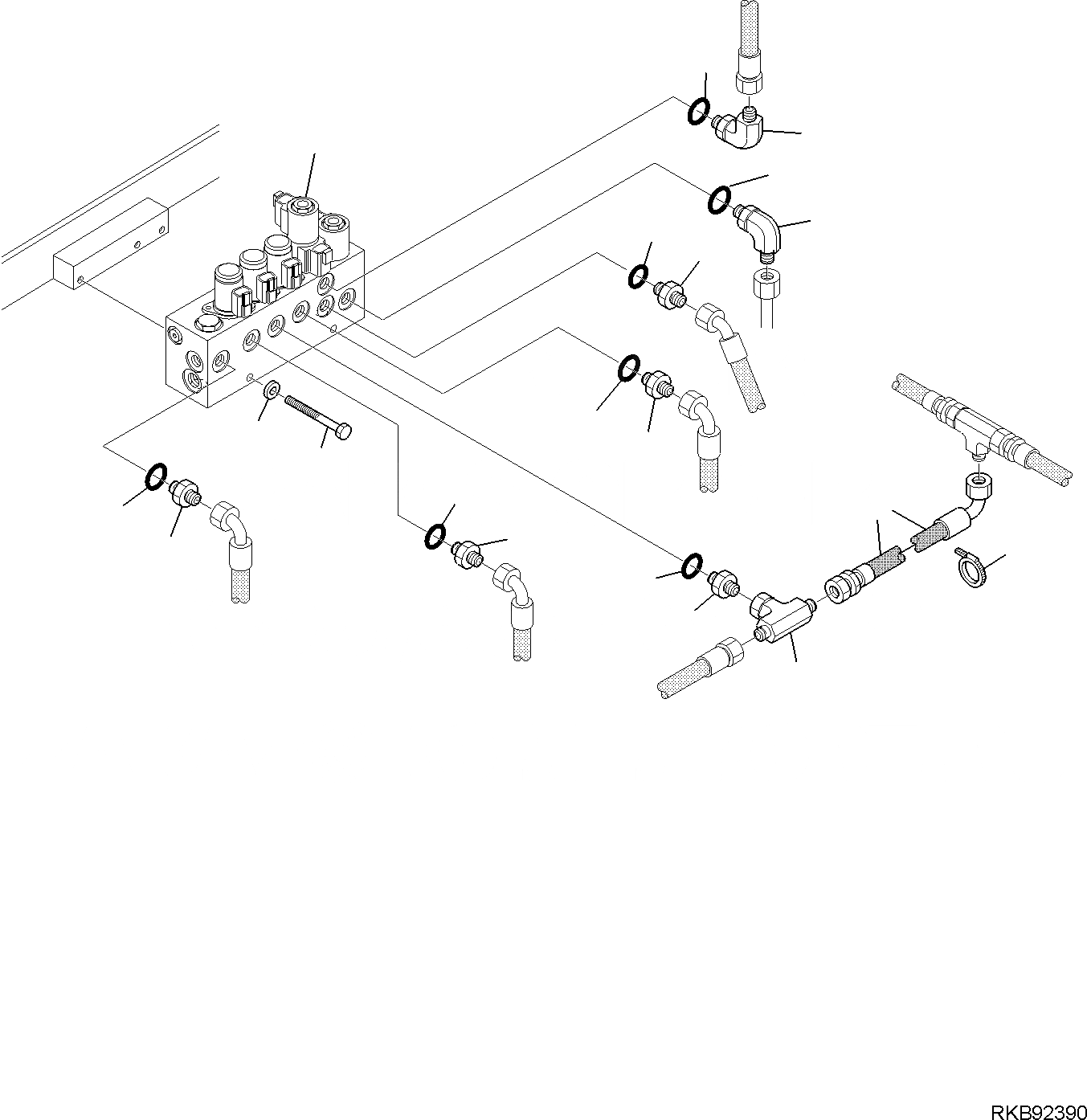 RKB92390