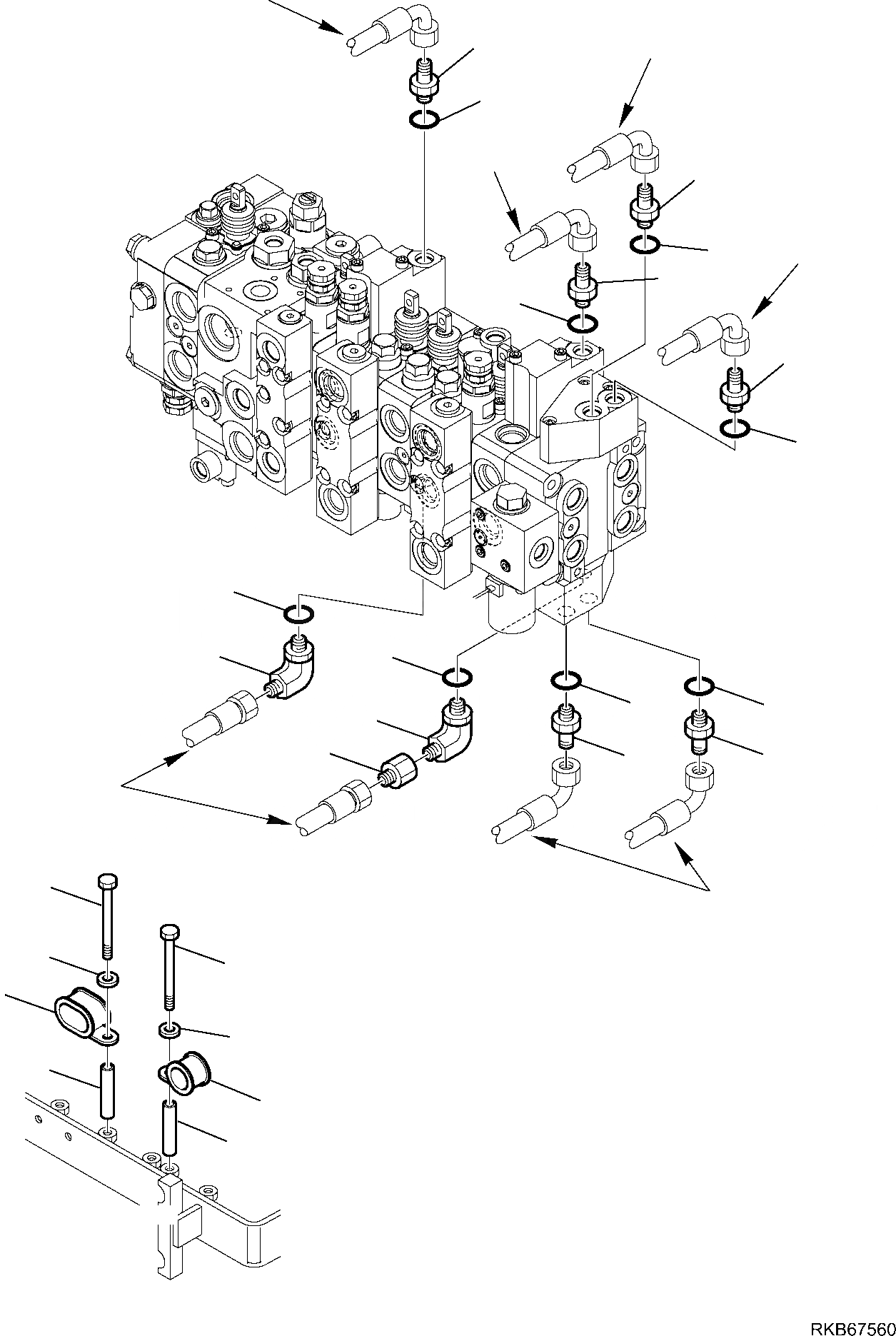 RKB67560