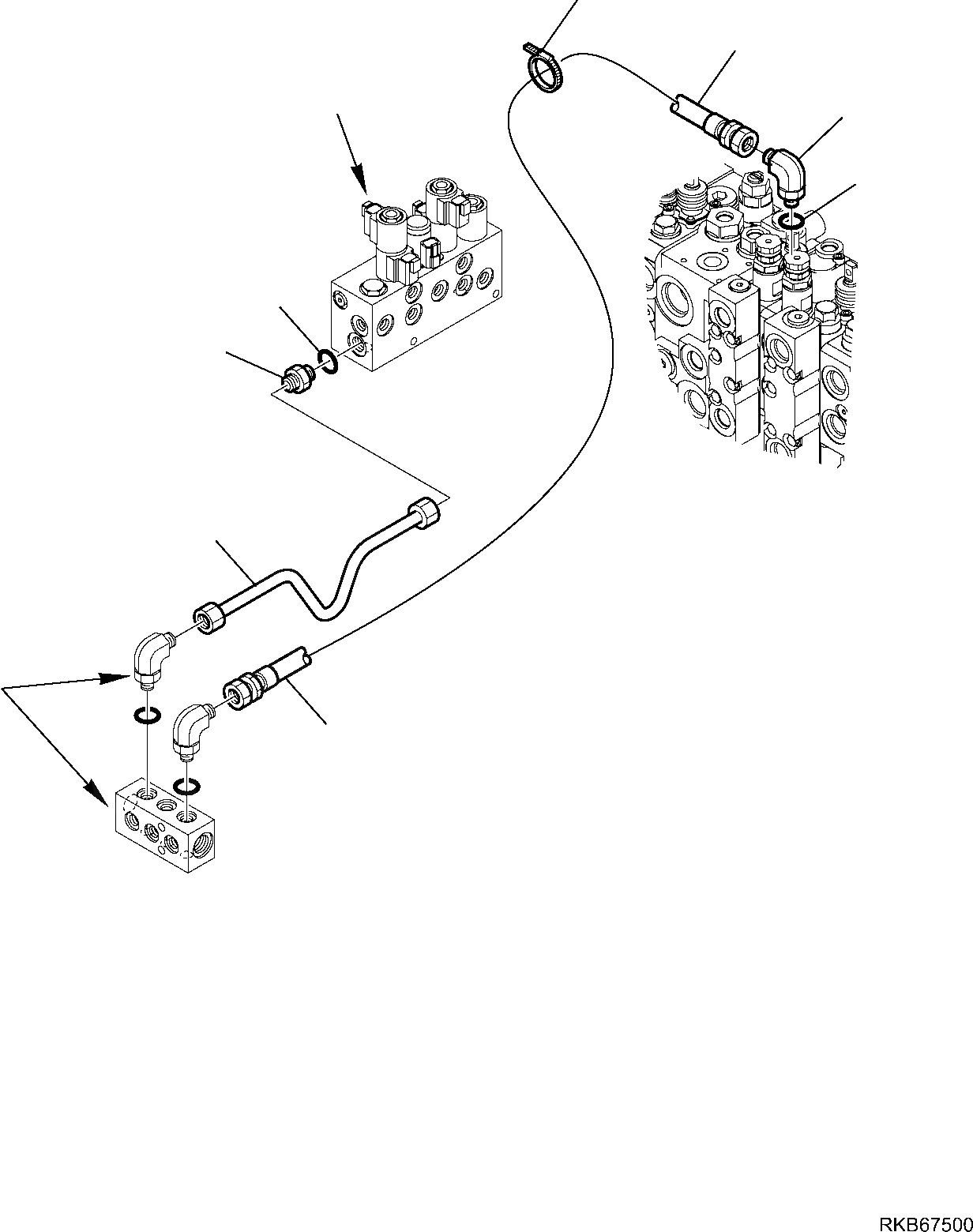 RKB67500