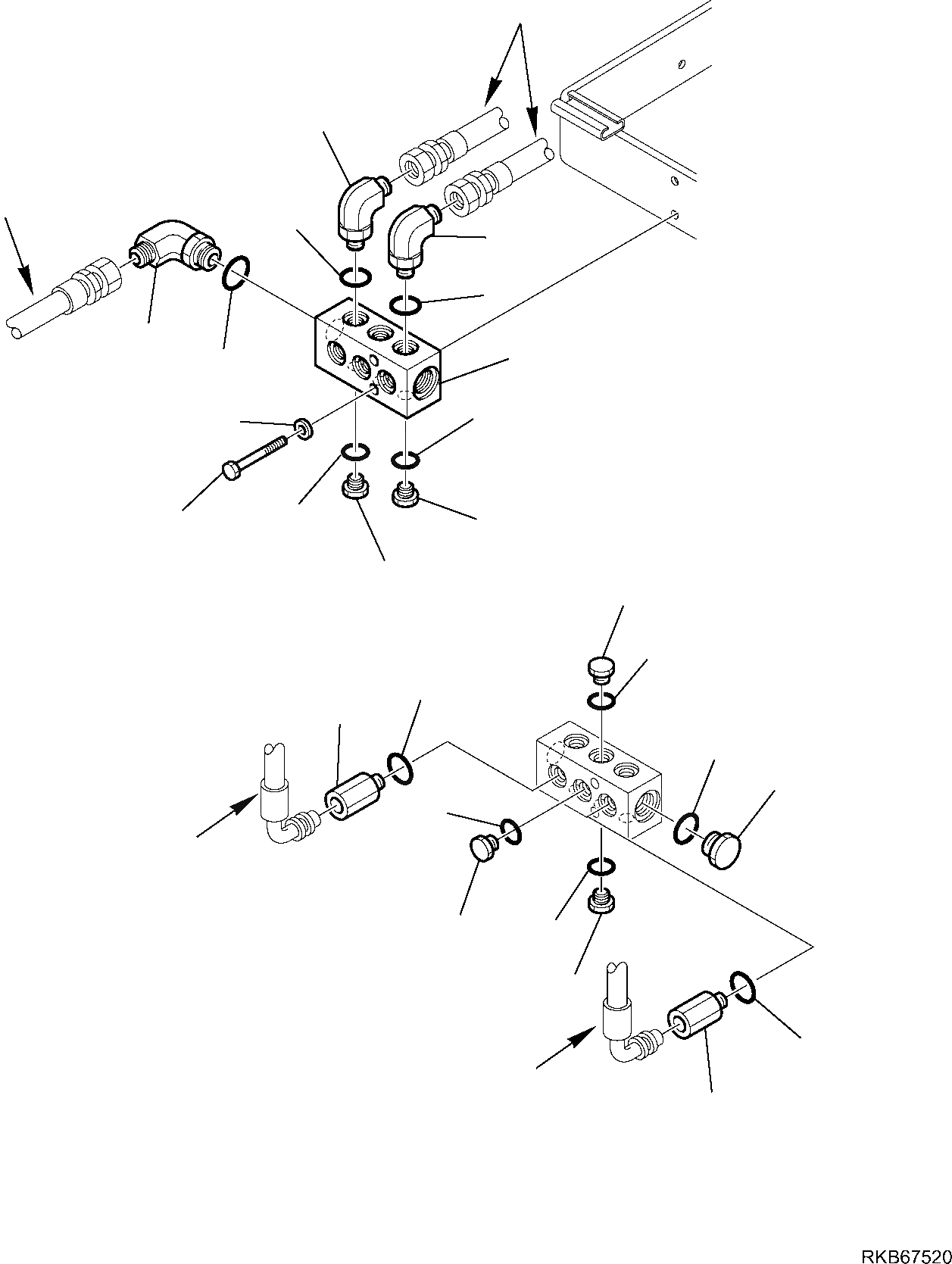 RKB67520